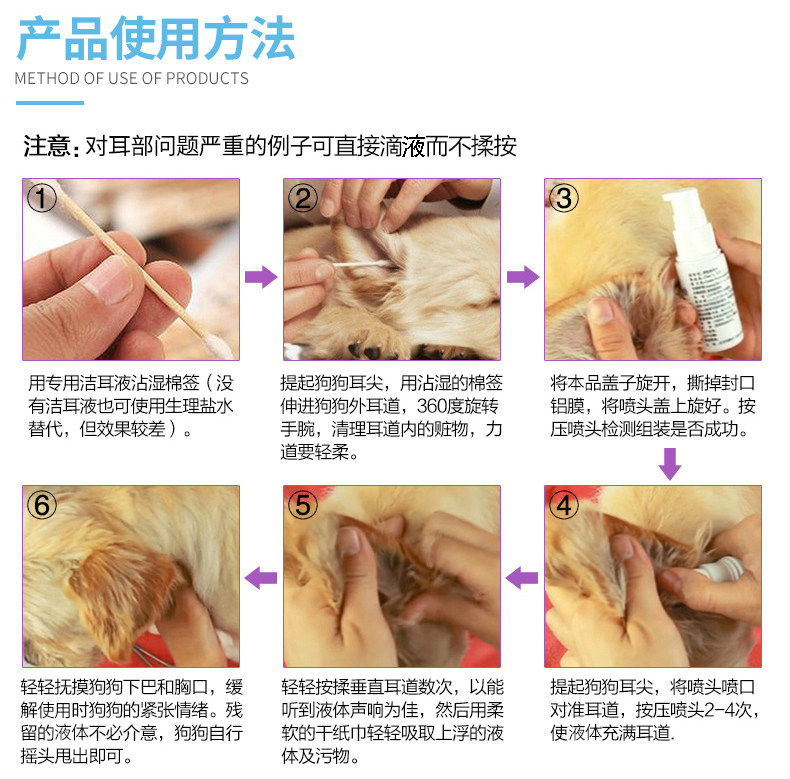 产品使用方法
METHOD OF USE OF PRODUCTS

注意：对耳部问题严重的例子可直接滴液而不揉按

①
用专用洁耳液沾湿棉签（没有洁耳液也可使用生理盐水替代，但效果较差）。

②
提起狗狗耳尖，用沾湿的棉签伸进狗狗外耳道，360度旋转手腕，清理耳道内的赃物，力道要轻柔。

③
将本品盖子旋开，撕掉封口铝膜，将喷头盖上旋好。按压喷头检测组装是否成功。

④
提起狗狗耳尖，将喷头喷口对准耳道，按压喷头2-4次，使液体充满耳道.

⑤
轻轻按揉垂直耳道数次，以能听到液体声响为佳，然后用柔软的干纸巾轻轻吸取上浮的液体及污物。

⑥
轻轻抚摸狗狗下巴和胸口，缓解使用时狗狗的紧张情绪。残留的液体不必介意，狗狗自行摇头甩出即可。