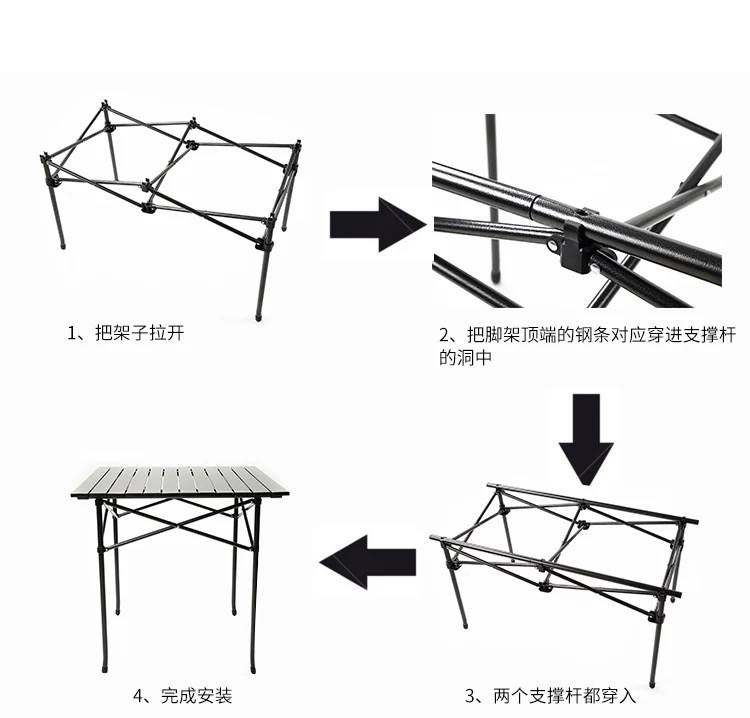 1、把架子拉开

2、把脚架顶端的钢条对应穿进支撑杆的洞中

4、完成安装

3、两个支撑杆都穿入