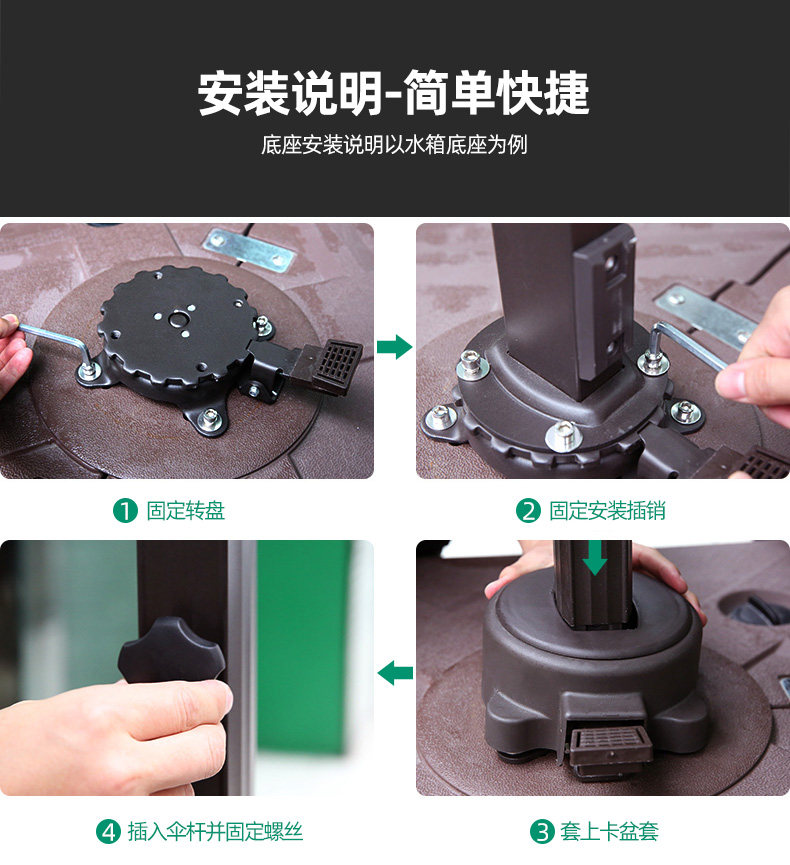 安装说明-简单快捷

底座安装说明以水箱底座为例

1 固定转盘

2 固定安装插销

4 插入伞杆并固定螺丝

3 套上卡盆套