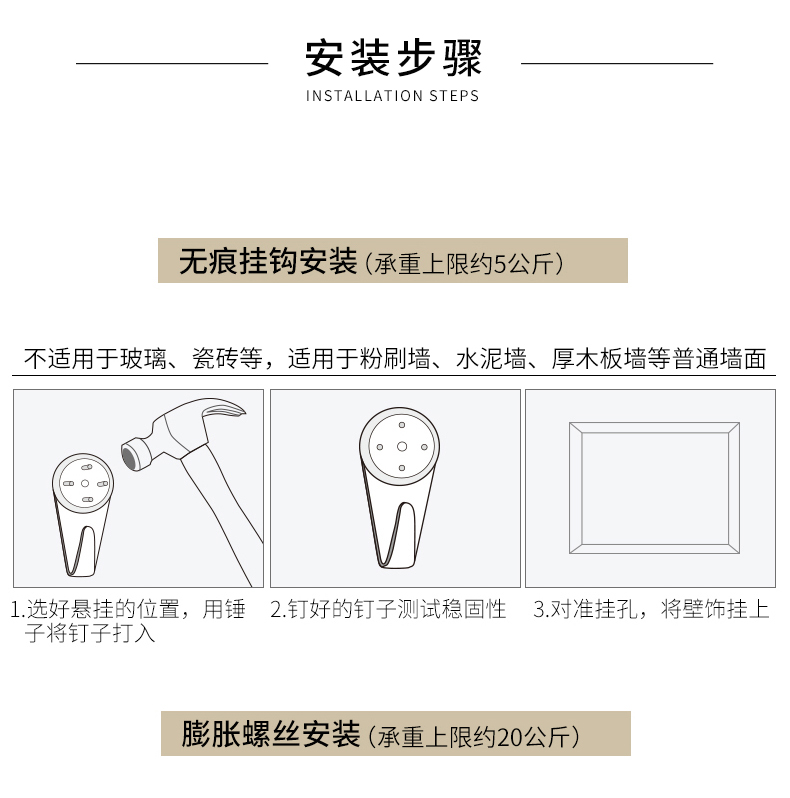 安装步骤
INSTALLATION STEPS

无痕挂钩安装（承重上限约5公斤）

不适用于玻璃、瓷砖等，适用于粉刷墙、水泥墙、厚木板墙等普通墙面

1.选好悬挂的位置，用锤子将钉子打入

2.钉好的钉子测试稳固性

3.对准挂孔，将壁饰挂上

膨胀螺丝安装（承重上限约20公斤）