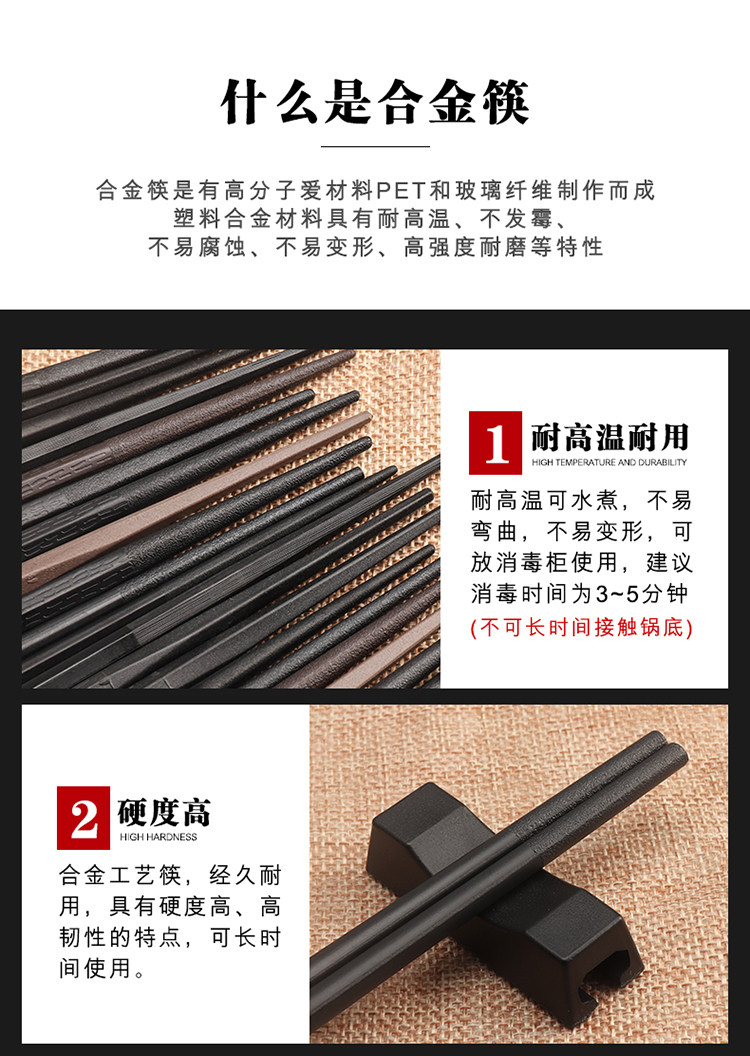 什么是合金筷

合金筷是有高分子爱材料PET和玻璃纤维制作而成
塑料合金材料具有耐高温、不发霉、
不易腐蚀、不易变形、高强度耐磨等特性

1 耐高温耐用
HIGH TEMPERATURE AND DURABILITY

耐高温可水煮，不易弯曲，不易变形，可放消毒柜使用，建议消毒时间为3~5分钟
(不可长时间接触锅底)

2 硬度高
HIGH HARDNESS

合金工艺筷，经久耐用，具有硬度高、高韧性的特点，可长时间使用。