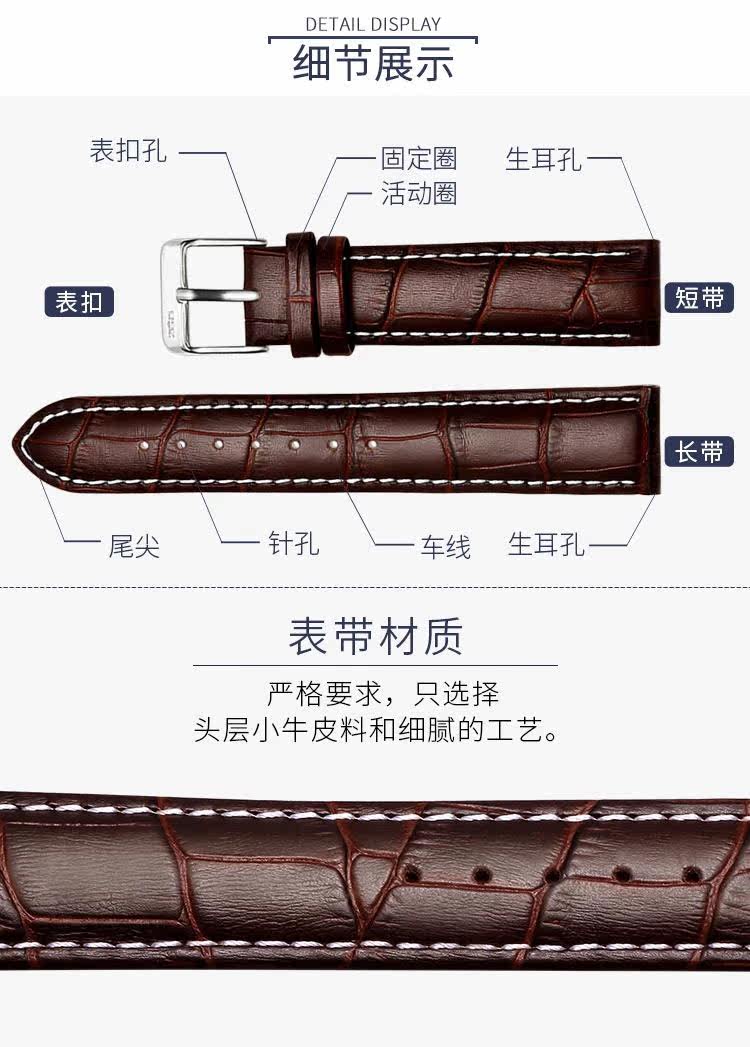 DETAIL DISPLAY
细节展示

表扣孔
固定圈
活动圈
生耳孔
表扣
短带
长带
尾尖
针孔
车线
生耳孔

表带材质

严格要求，只选择
头层小牛皮料和细腻的工艺。