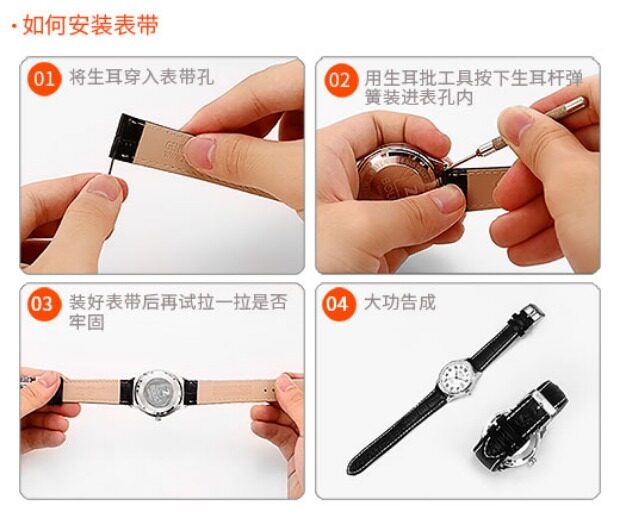 · 如何安装表带

01 将生耳穿入表带孔

02 用生耳批工具按下生耳杆弹簧装进表孔内

03 装好表带后再试拉一拉是否牢固

04 大功告成