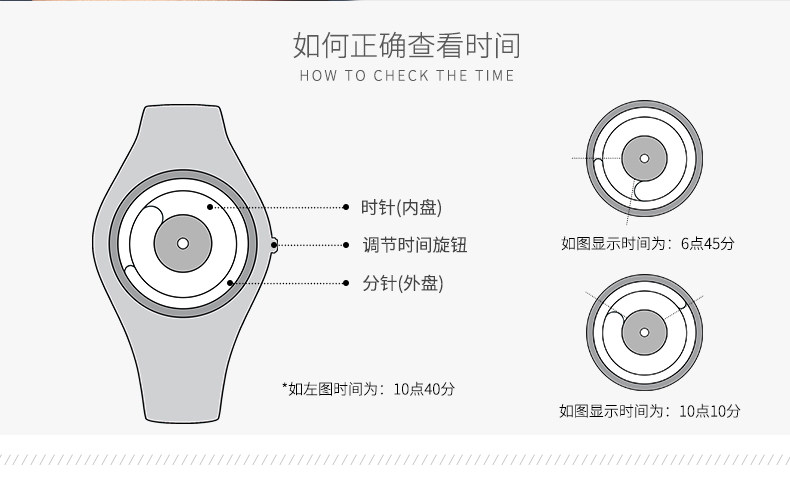 如何正确查看时间
HOW TO CHECK THE TIME

时针(内盘)
调节时间旋钮
分针(外盘)

*如左图时间为：10点40分

如图显示时间为：6点45分

如图显示时间为：10点10分