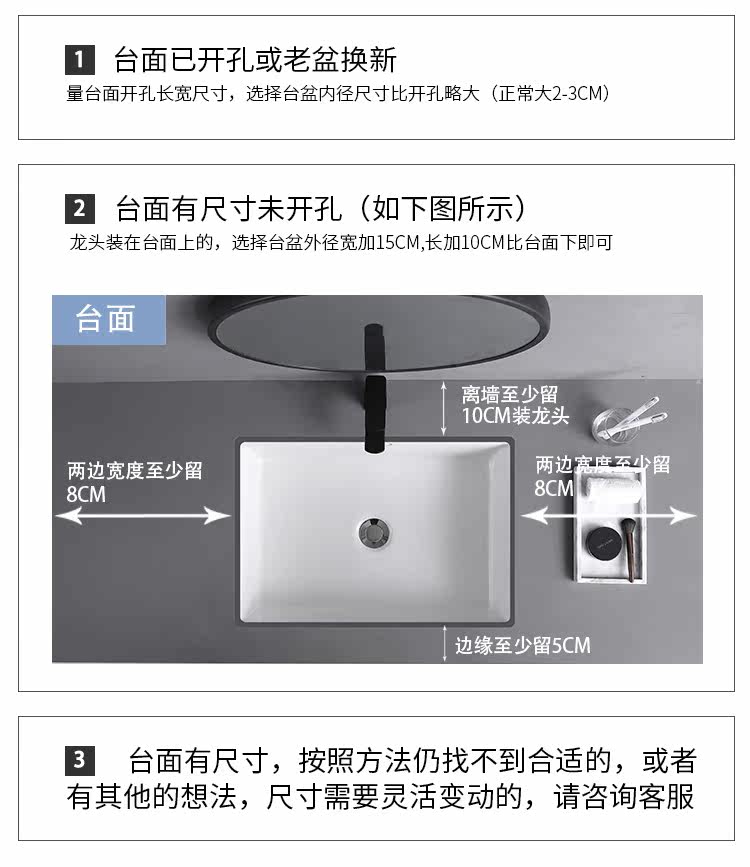 1 台面已开孔或老盆换新
量台面开孔长宽尺寸，选择台盆内径尺寸比开孔略大（正常大2-3CM）

2 台面有尺寸未开孔（如下图所示）
龙头装在台面上的，选择台盆外径宽加15CM,长加10CM比台面下即可

台面

离墙至少留
10CM装龙头

两边宽度至少留
8CM

两边宽度至少留
8CM

边缘至少留5CM

3 台面有尺寸，按照方法仍找不到合适的，或者有其他的想法，尺寸需要灵活变动的，请咨询客服