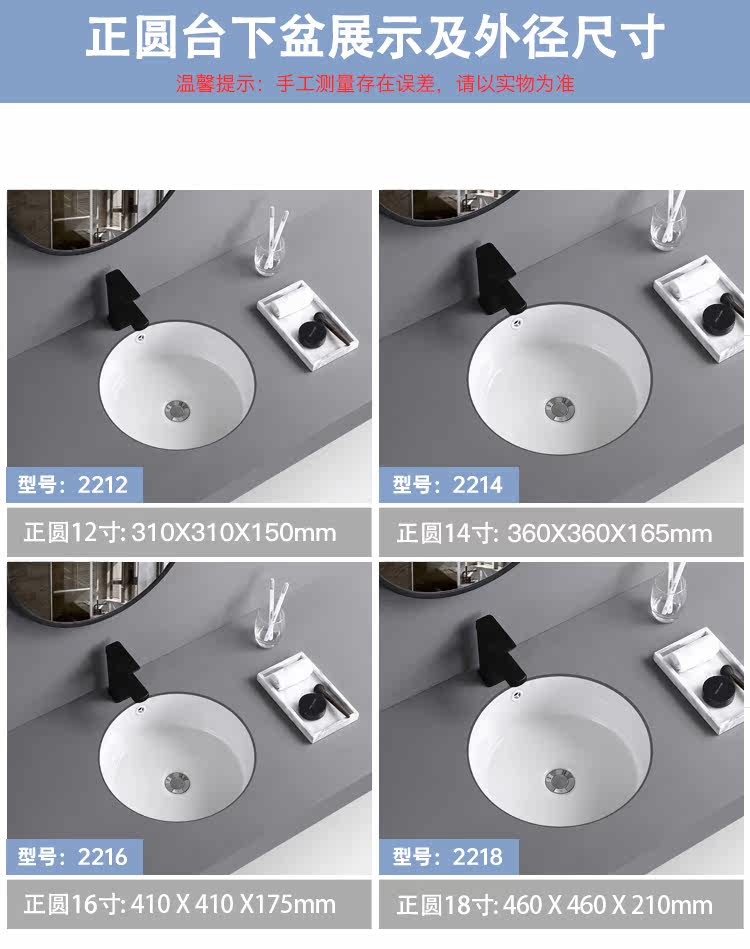 正圆台下盆展示及外径尺寸

温馨提示：手工测量存在误差，请以实物为准

型号：2212

正圆12寸: 310X310X150mm

型号：2214

正圆14寸: 360X360X165mm

型号：2216

正圆16寸: 410 X 410 X175mm

型号：2218

正圆18寸: 460 X 460 X 210mm