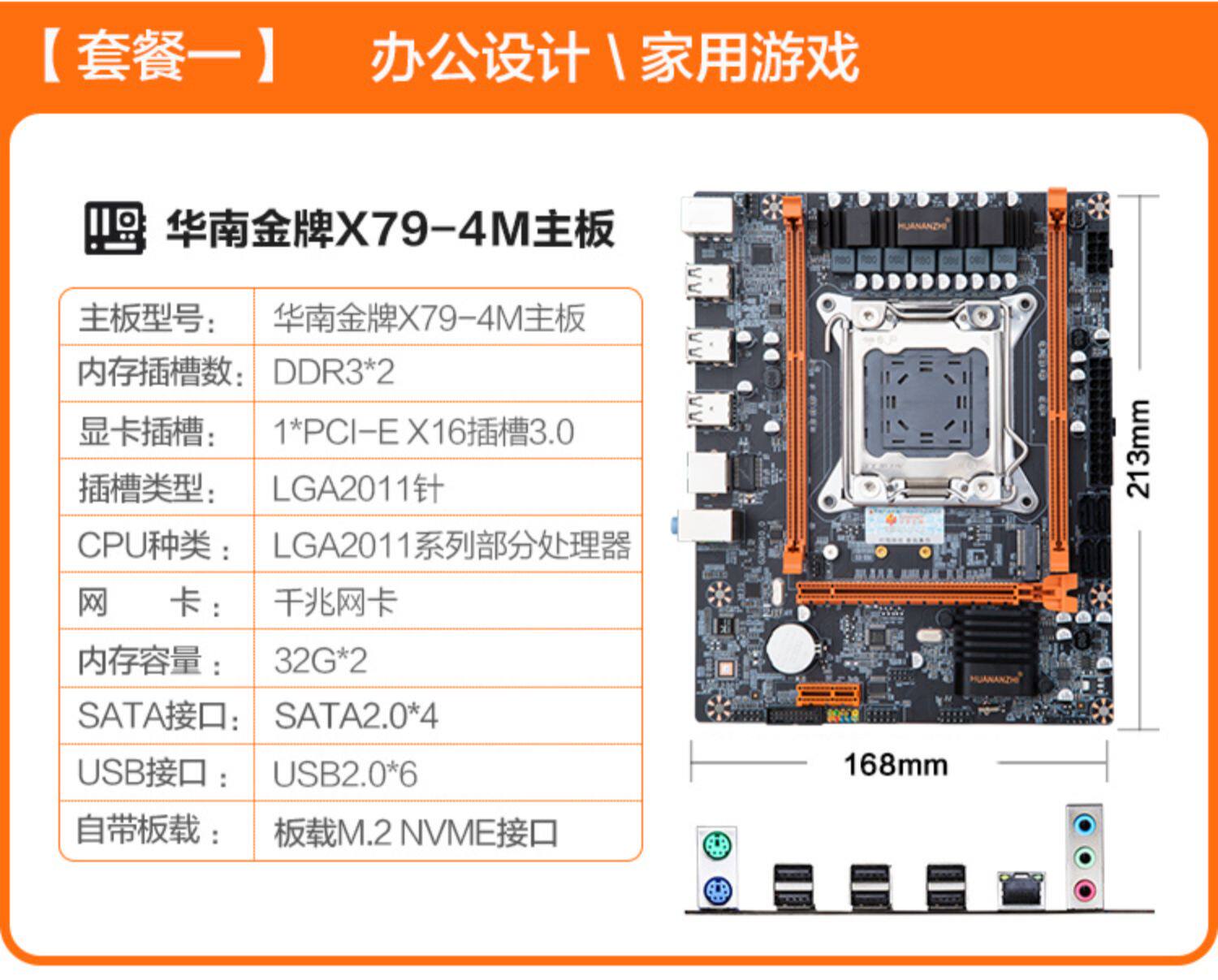 【套餐一】 办公设计 \ 家用游戏

华南金牌X79-4M主板

| 主板型号： | 华南金牌X79-4M主板 |
|---|---|
| 内存插槽数： | DDR3*2 |
| 显卡插槽： | 1*PCI-E X16插槽3.0 |
| 插槽类型： | LGA2011针 |
| CPU种类： | LGA2011系列部分处理器 |
| 网 卡： | 千兆网卡 |
| 内存容量： | 32G*2 |
| SATA接口： | SATA2.0*4 |
| USB接口： | USB2.0*6 |
| 自带板载： | 板载M.2 NVME接口 |

HUANANZHI

HUANANZHI

213mm

168mm