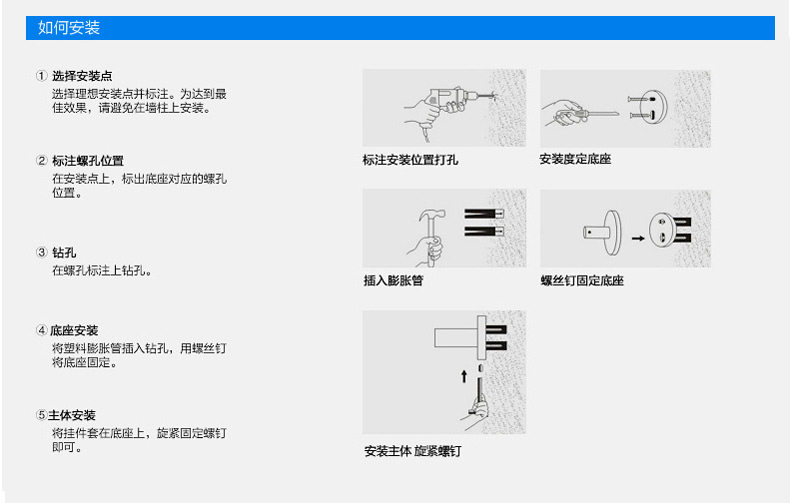 如何安装

① 选择安装点
选择理想安装点并标注。为达到最佳效果，请避免在墙柱上安装。

② 标注螺孔位置
在安装点上，标出底座对应的螺孔位置。

③ 钻孔
在螺孔标注上钻孔。

④ 底座安装
将塑料膨胀管插入钻孔，用螺丝钉将底座固定。

⑤ 主体安装
将挂件套在底座上，旋紧固定螺钉即可。

标注安装位置打孔

安装度定底座

插入膨胀管

螺丝钉固定底座

安装主体 旋紧螺钉