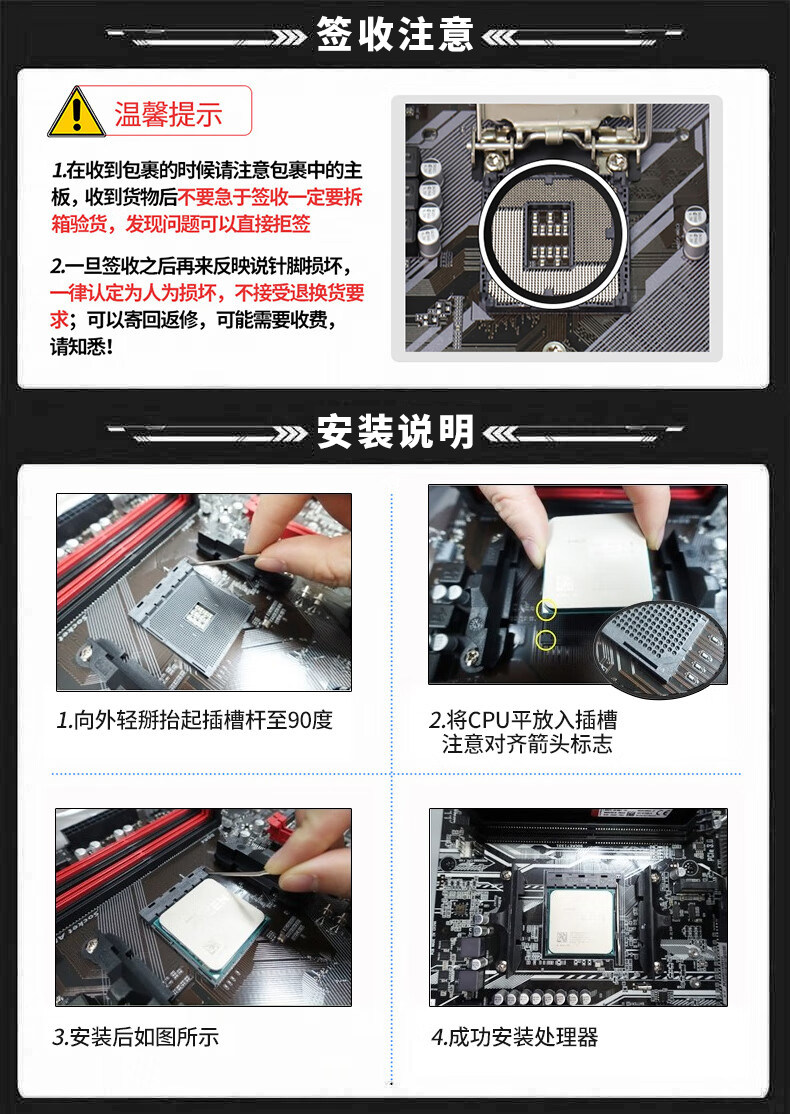 签收注意

温馨提示

1.在收到包裹的时候请注意包裹中的主板，收到货物后不要急于签收一定要拆箱验货，发现问题可以直接拒签

2.一旦签收之后再来反映说针脚损坏，一律认定为人为损坏，不接受退换货要求；可以寄回返修，可能需要收费，请知悉！

安装说明

1.向外轻掰抬起插槽杆至90度

2.将CPU平放入插槽
注意对齐箭头标志

3.安装后如图所示

4.成功安装处理器