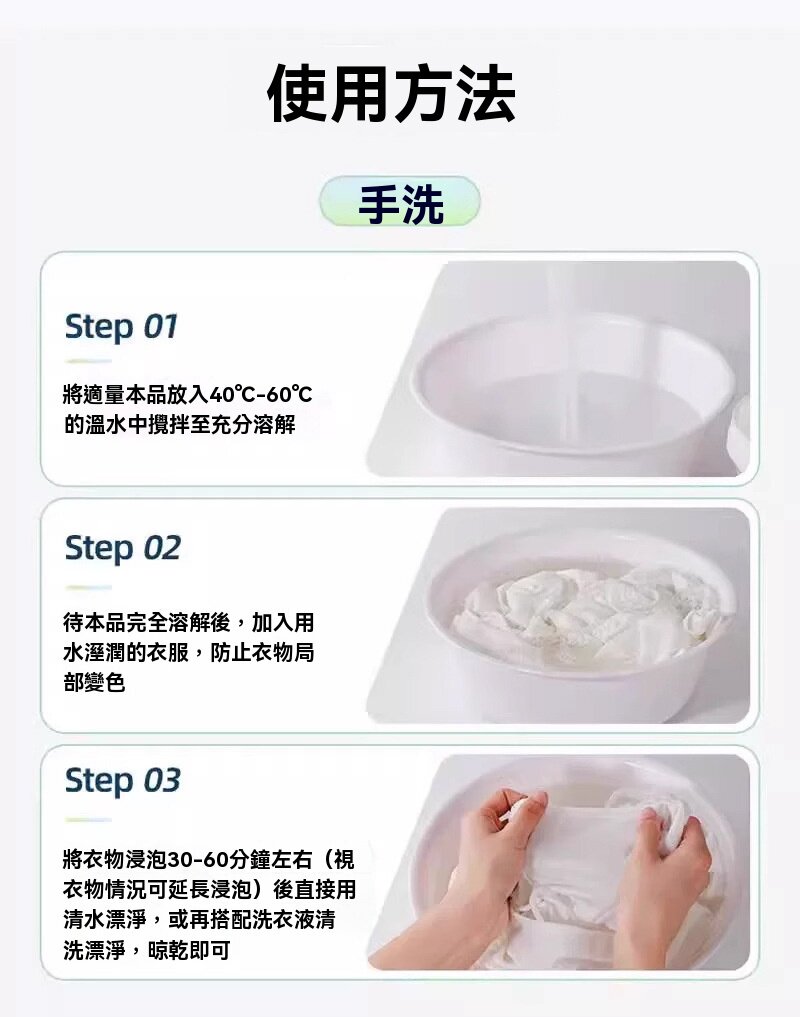 使用方法

手洗

Step 01

將適量本品放入40℃-60℃的溫水中攪拌至充分溶解

Step 02

待本品完全溶解後，加入用水溼潤的衣服，防止衣物局部變色

Step 03

將衣物浸泡30-60分鐘左右（視衣物情況可延長浸泡）後直接用清水漂淨，或再搭配洗衣液清洗漂淨，晾乾即可