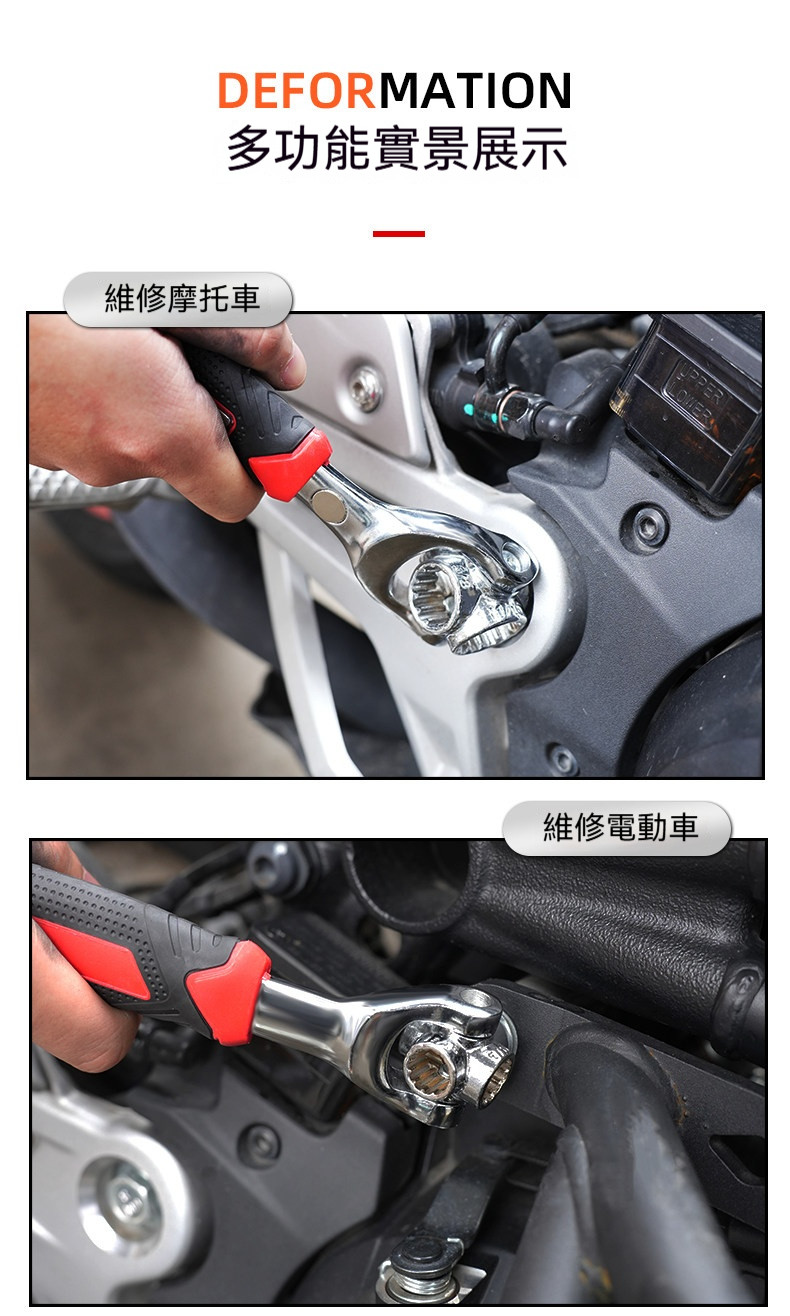 DEFORMATION
多功能實景展示

維修摩托車

UPPER
LOWER

維修電動車