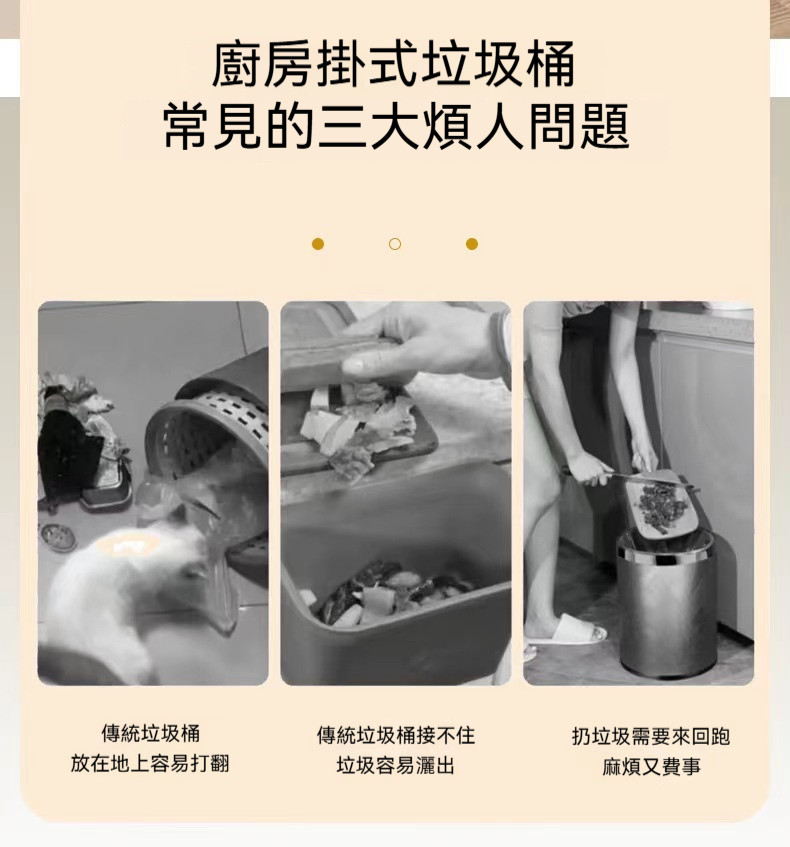 廚房掛式垃圾桶
常見的三大煩人問題

傳統垃圾桶
放在地上容易打翻

傳統垃圾桶接不住
垃圾容易灑出

扔垃圾需要來回跑
麻煩又費事