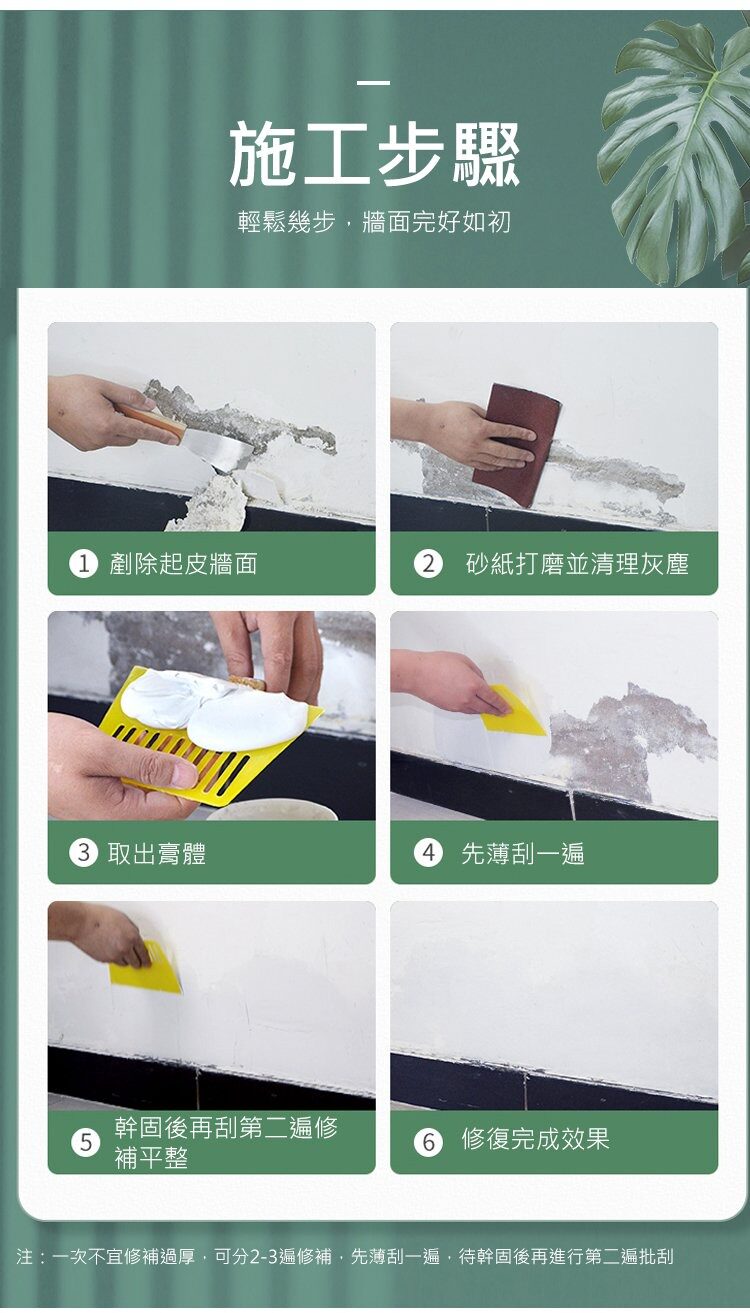 施工步驟

輕鬆幾步，牆面完好如初

1 剷除起皮牆面

2 砂紙打磨並清理灰塵

3 取出膏體

4 先薄刮一遍

5 幹固後再刮第二遍修補平整

6 修復完成效果

注：一次不宜修補過厚，可分2-3遍修補，先薄刮一遍，待幹固後再進行第二遍批刮