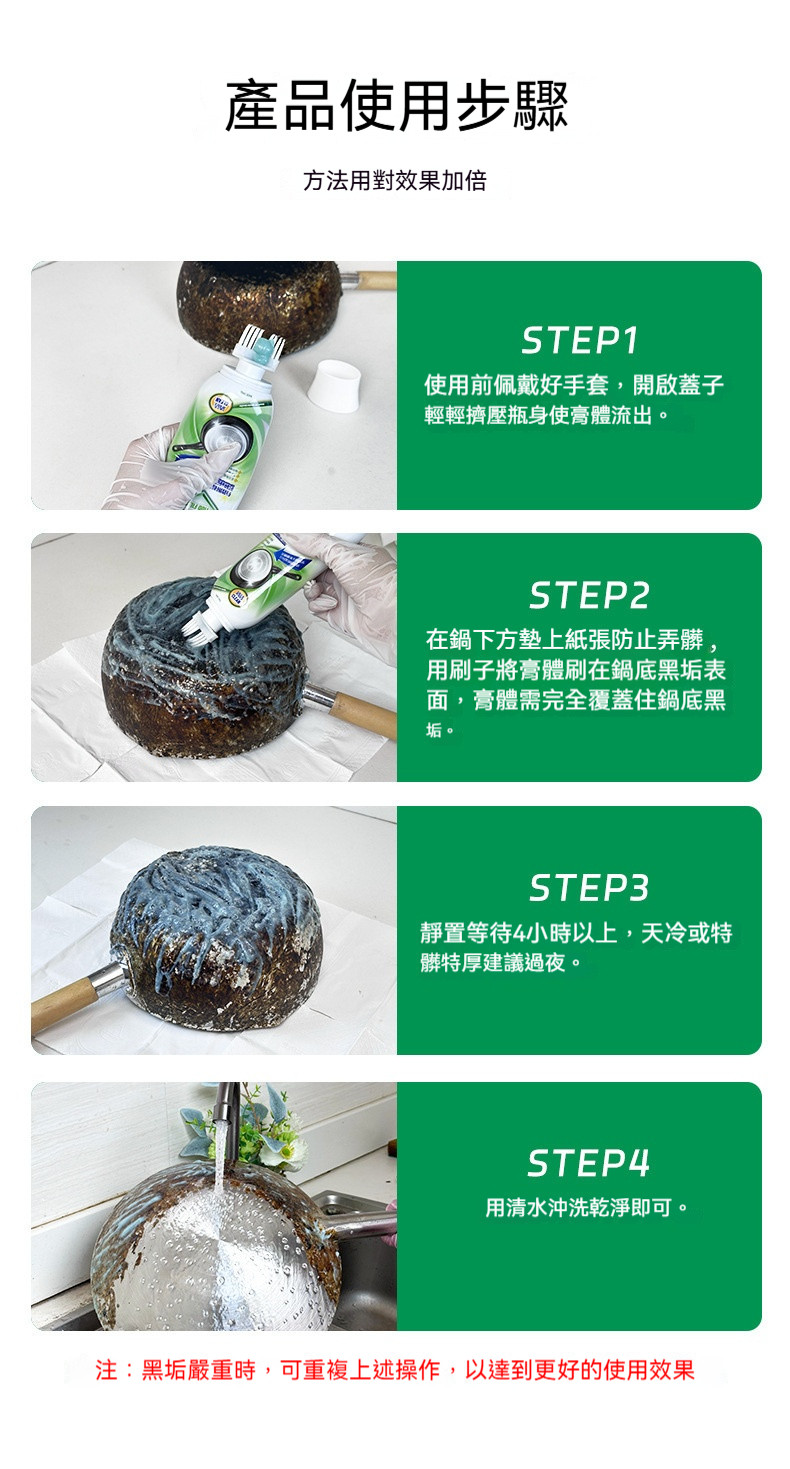 產品使用步驟

方法用對效果加倍

STEP1

使用前佩戴好手套，開啟蓋子輕輕擠壓瓶身使膏體流出。

STEP2

在鍋下方墊上紙張防止弄髒，用刷子將膏體刷在鍋底黑垢表面，膏體需完全覆蓋住鍋底黑垢。

STEP3

靜置等待4小時以上，天冷或特髒特厚建議過夜。

STEP4

用清水沖洗乾淨即可。

注：黑垢嚴重時，可重複上述操作，以達到更好的使用效果