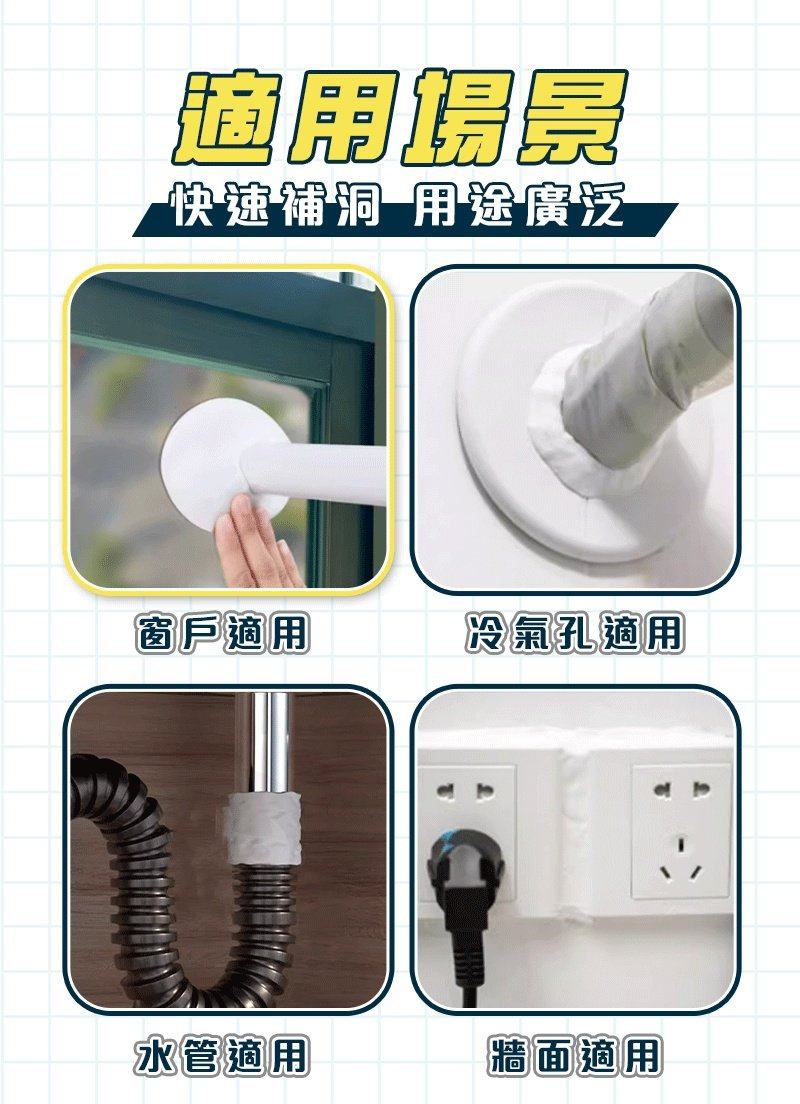 適用場景

快速補洞 用途廣泛

窗戶適用

冷氣孔適用

水管適用

牆面適用