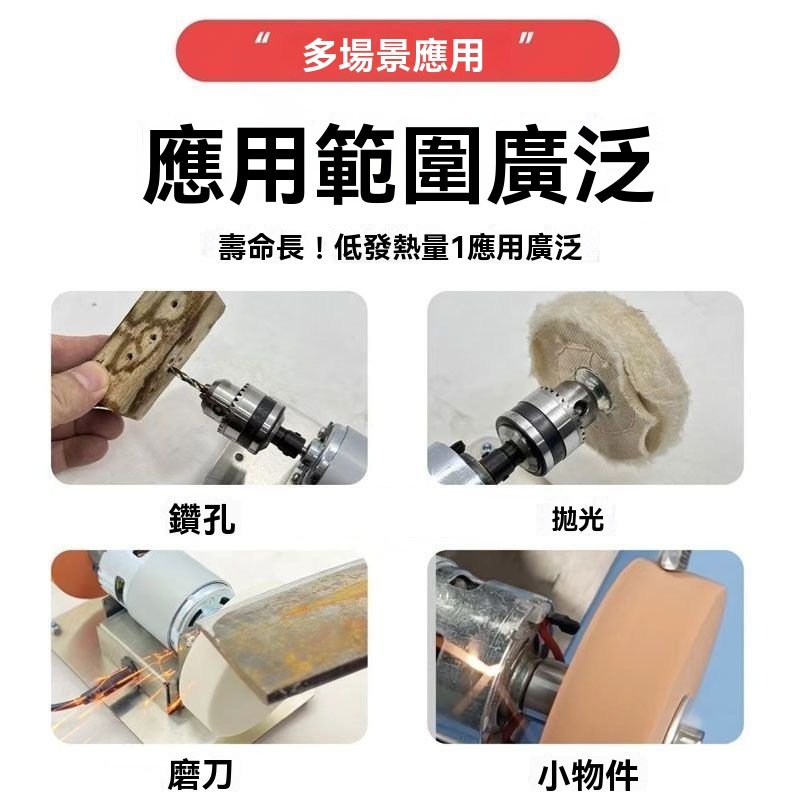 “ 多場景應用 ”

應用範圍廣泛

壽命長！低發熱量1應用廣泛

鑽孔

拋光

磨刀

小物件