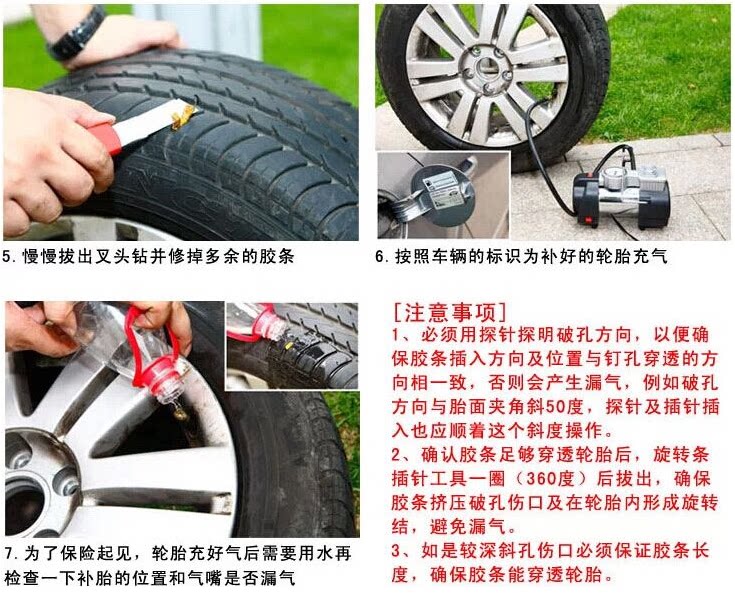 5. 慢慢拔出叉头钻并修掉多余的胶条

6. 按照车辆的标识为补好的轮胎充气

7. 为了保险起见，轮胎充好气后需要用水再检查一下补胎的位置和气嘴是否漏气

[注意事项]

1、必须用探针探明破孔方向，以便确保胶条插入方向及位置与钉孔穿透的方向相一致，否则会产生漏气，例如破孔方向与胎面夹角斜50度，探针及插针插入也应顺着这个斜度操作。

2、确认胶条足够穿透轮胎后，旋转条插针工具一圈（360度）后拔出，确保胶条挤压破孔伤口及在轮胎内形成旋转结，避免漏气。

3、如是较深斜孔伤口必须保证胶条长度，确保胶条能穿透轮胎。