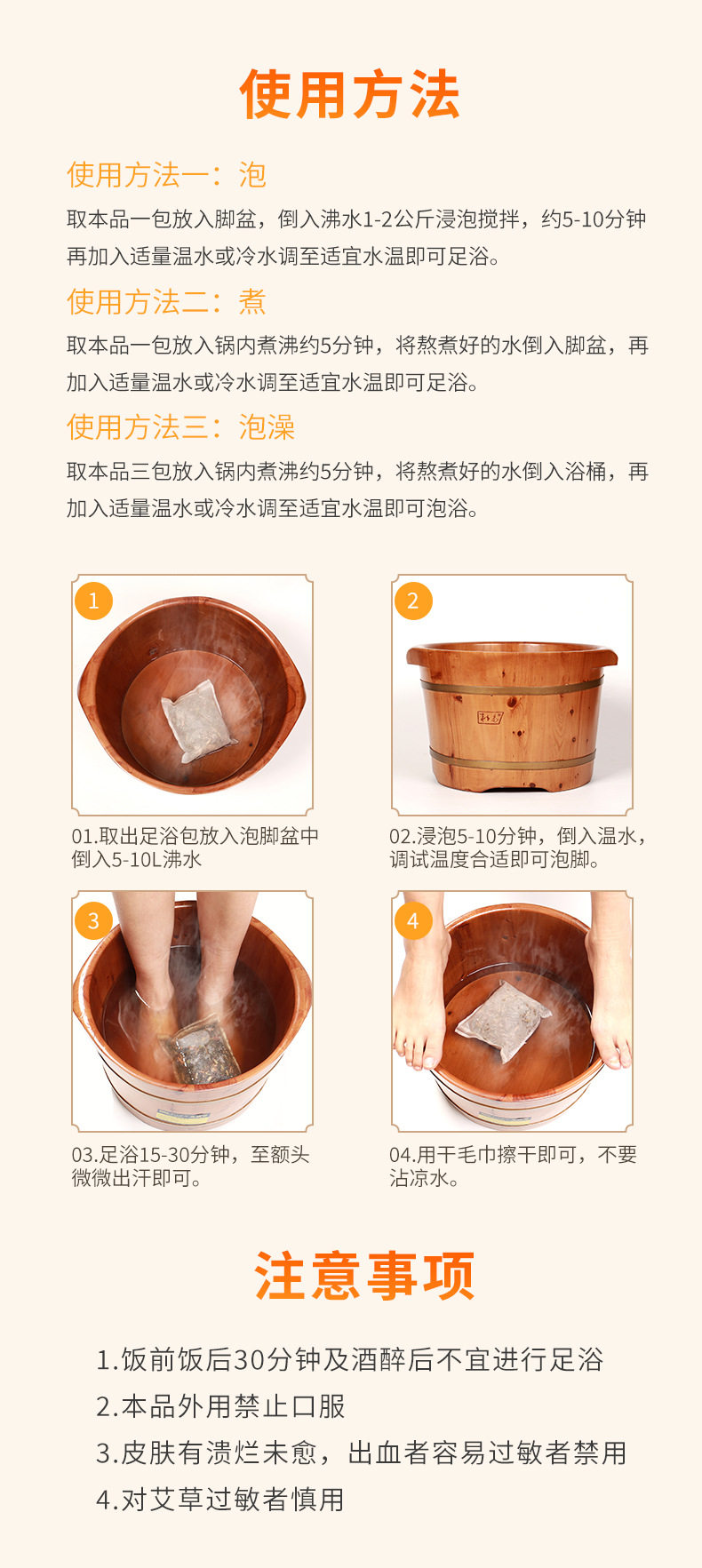 使用方法

使用方法一：泡
取本品一包放入脚盆，倒入沸水1-2公斤浸泡搅拌，约5-10分钟再加入适量温水或冷水调至适宜水温即可足浴。

使用方法二：煮
取本品一包放入锅内煮沸约5分钟，将熬煮好的水倒入脚盆，再加入适量温水或冷水调至适宜水温即可足浴。

使用方法三：泡澡
取本品三包放入锅内煮沸约5分钟，将熬煮好的水倒入浴桶，再加入适量温水或冷水调至适宜水温即可泡浴。

1
01.取出足浴包放入泡脚盆中倒入5-10L沸水

2
02.浸泡5-10分钟，倒入温水，调试温度合适即可泡脚。

3
03.足浴15-30分钟，至额头微微出汗即可。

4
04.用干毛巾擦干即可，不要沾凉水。

注意事项

1.饭前饭后30分钟及酒醉后不宜进行足浴
2.本品外用禁止口服
3.皮肤有溃烂未愈，出血者容易过敏者禁用
4.对艾草过敏者慎用