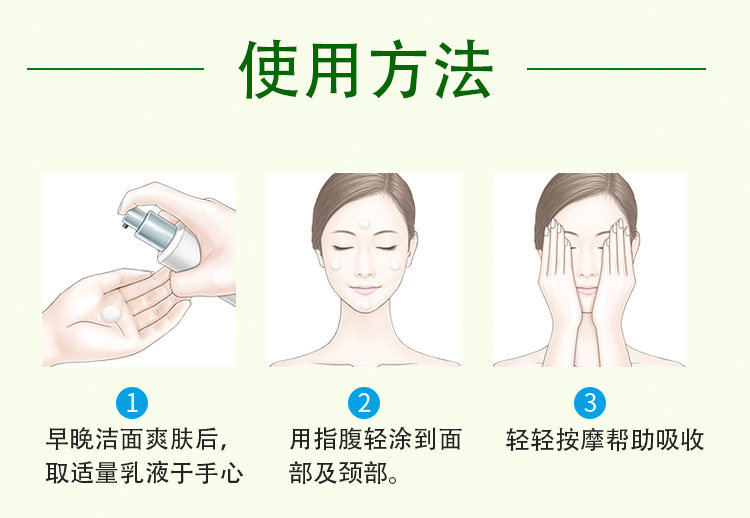 使用方法

1
早晚洁面爽肤后，取适量乳液于手心

2
用指腹轻涂到面部及颈部。

3
轻轻按摩帮助吸收