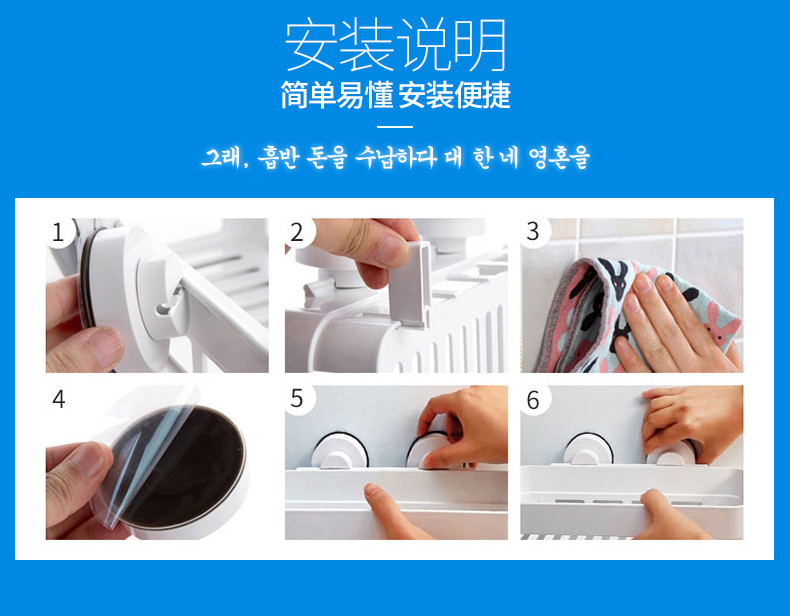 安装说明
简单易懂 安装便捷

그래, 흡반 돈을 수납하다 대 한 네 영혼을

1

2

3

4

5

6