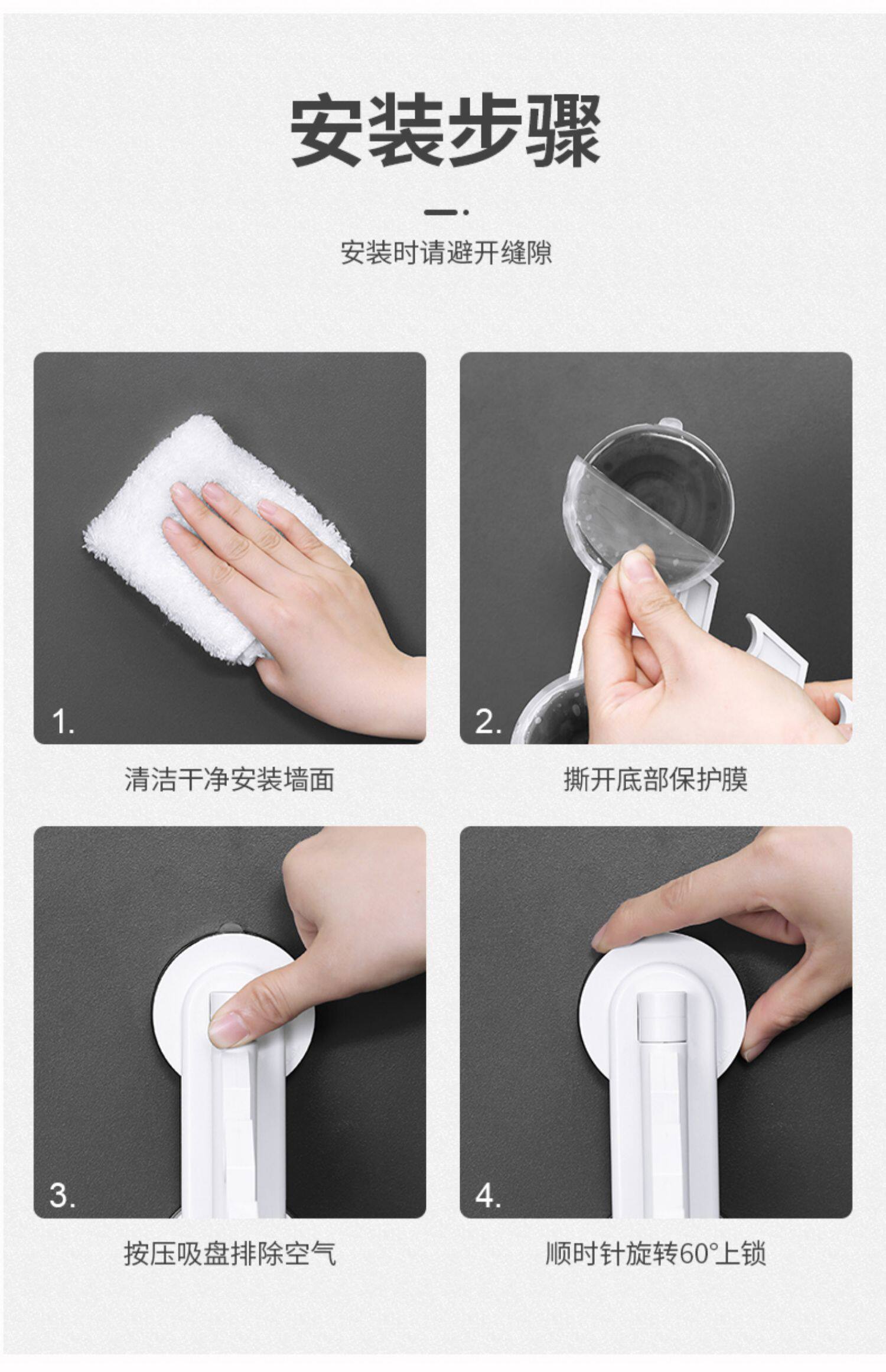 安装步骤

安装时请避开缝隙

1.

清洁干净安装墙面

2.

撕开底部保护膜

3.

按压吸盘排除空气

4.

顺时针旋转60°上锁