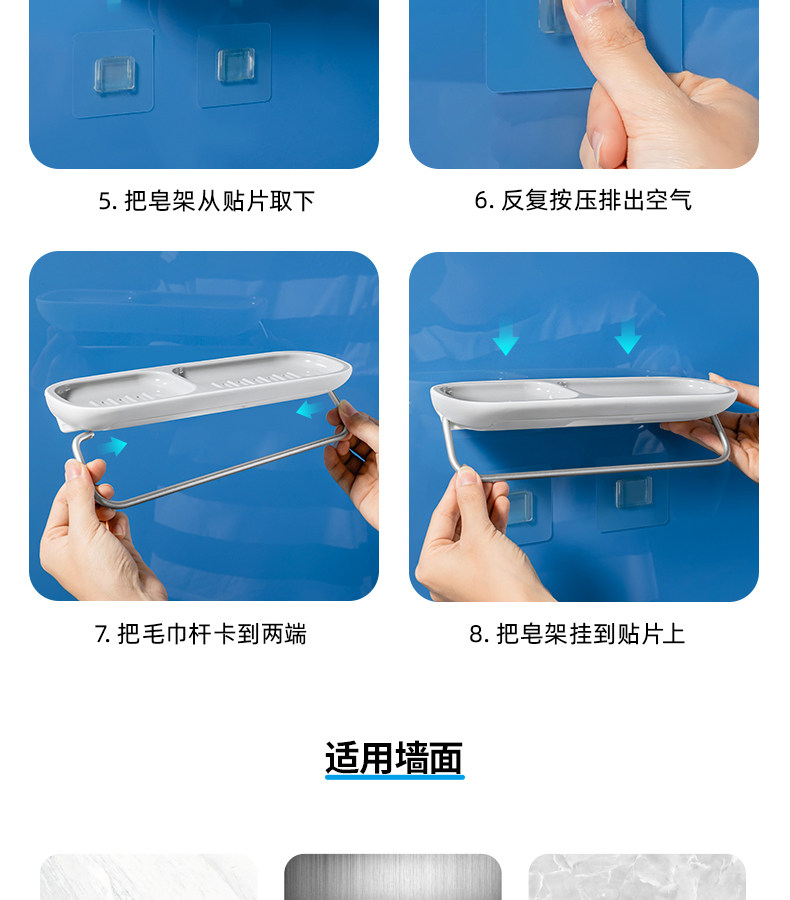 5. 把皂架从贴片取下

6. 反复按压排出空气

7. 把毛巾杆卡到两端

8. 把皂架挂到贴片上

适用墙面