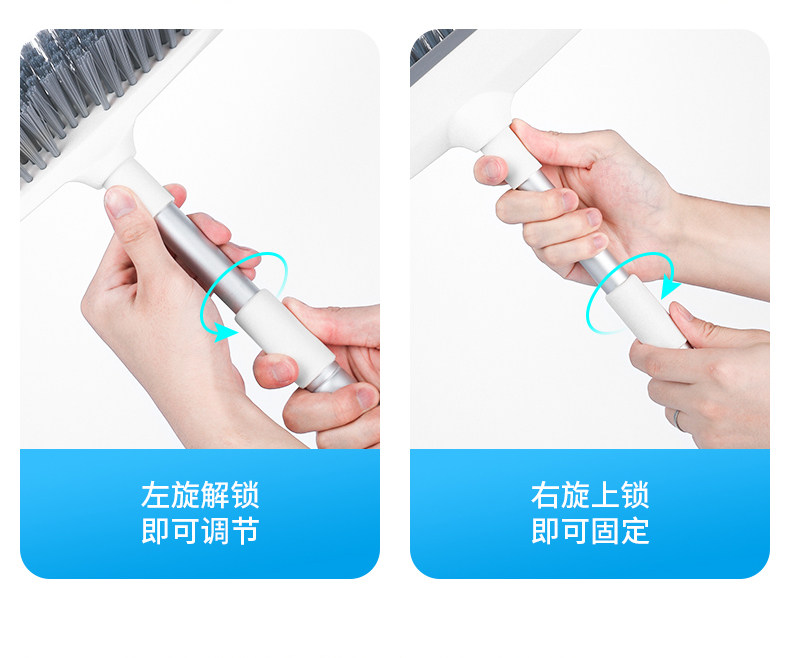 左旋解锁
即可调节

右旋上锁
即可固定