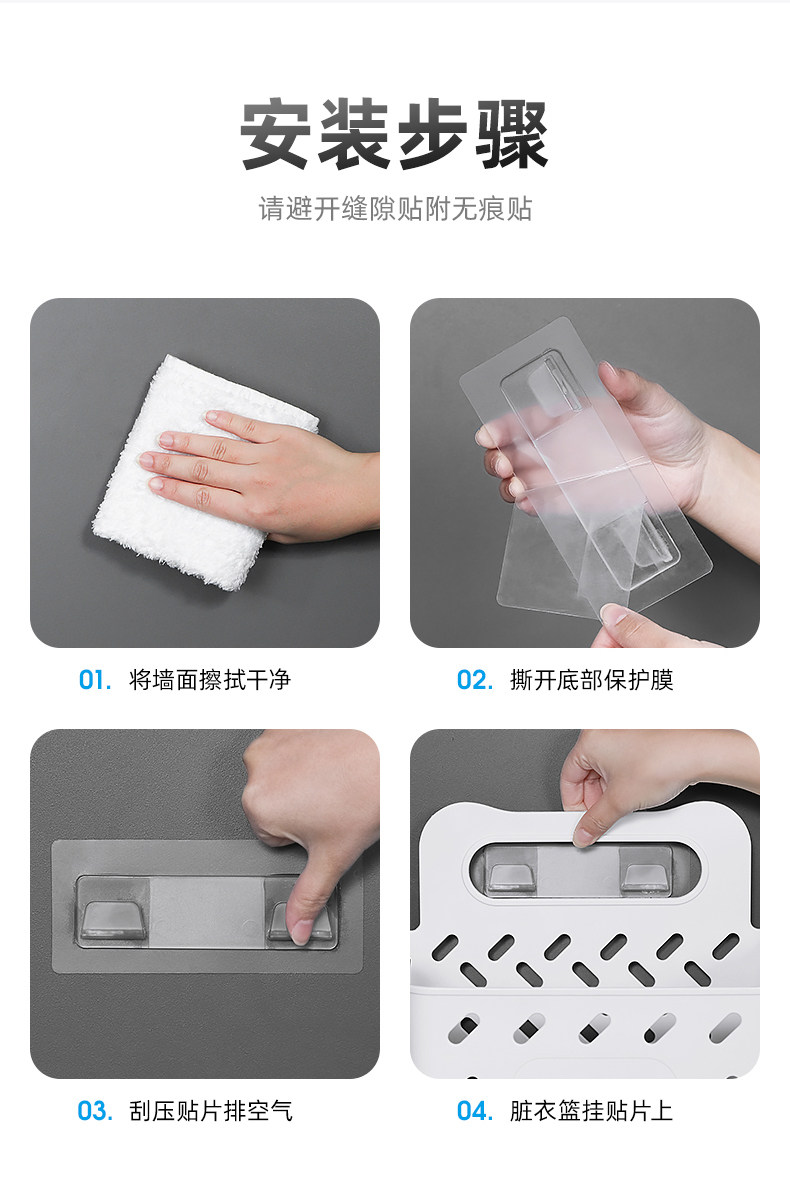 安装步骤

请避开缝隙贴附无痕贴

01. 将墙面擦拭干净

02. 撕开底部保护膜

03. 刮压贴片排空气

04. 脏衣篮挂贴片上