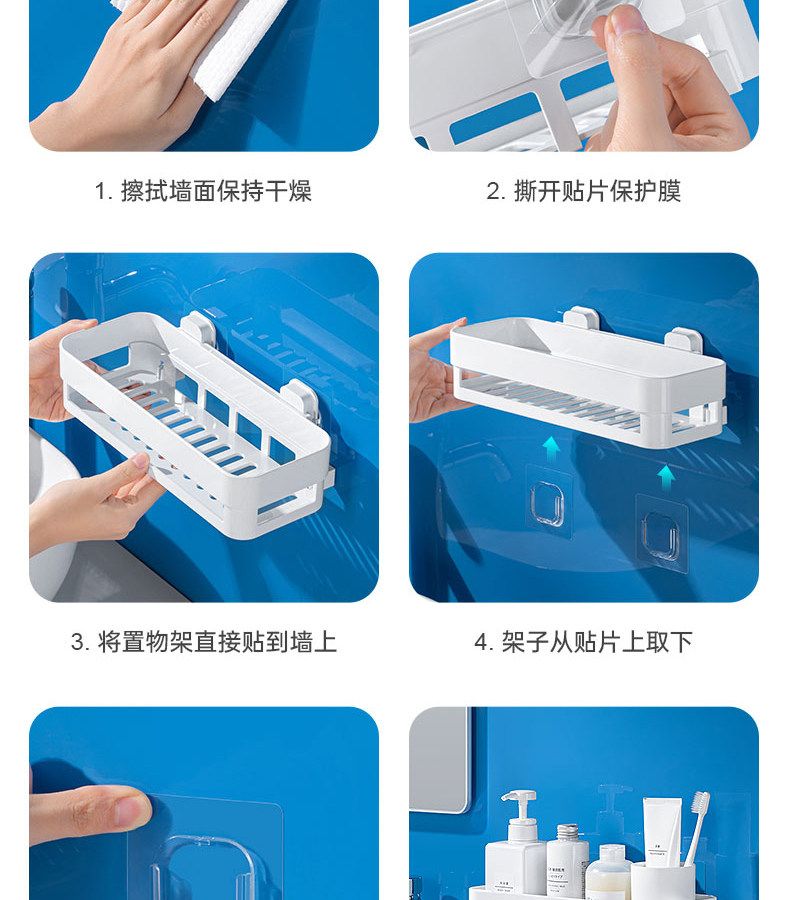 1. 擦拭墙面保持干燥

2. 撕开贴片保护膜

3. 将置物架直接贴到墙上

4. 架子从贴片上取下