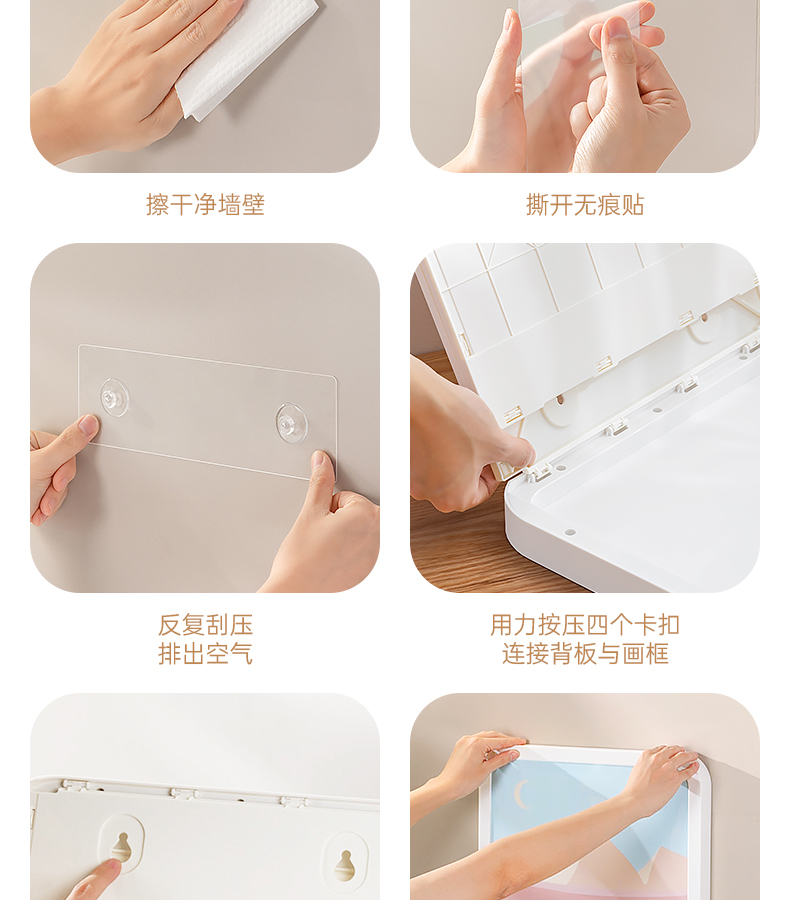 擦干净墙壁

撕开无痕贴

反复刮压
排出空气

用力按压四个卡扣
连接背板与画框