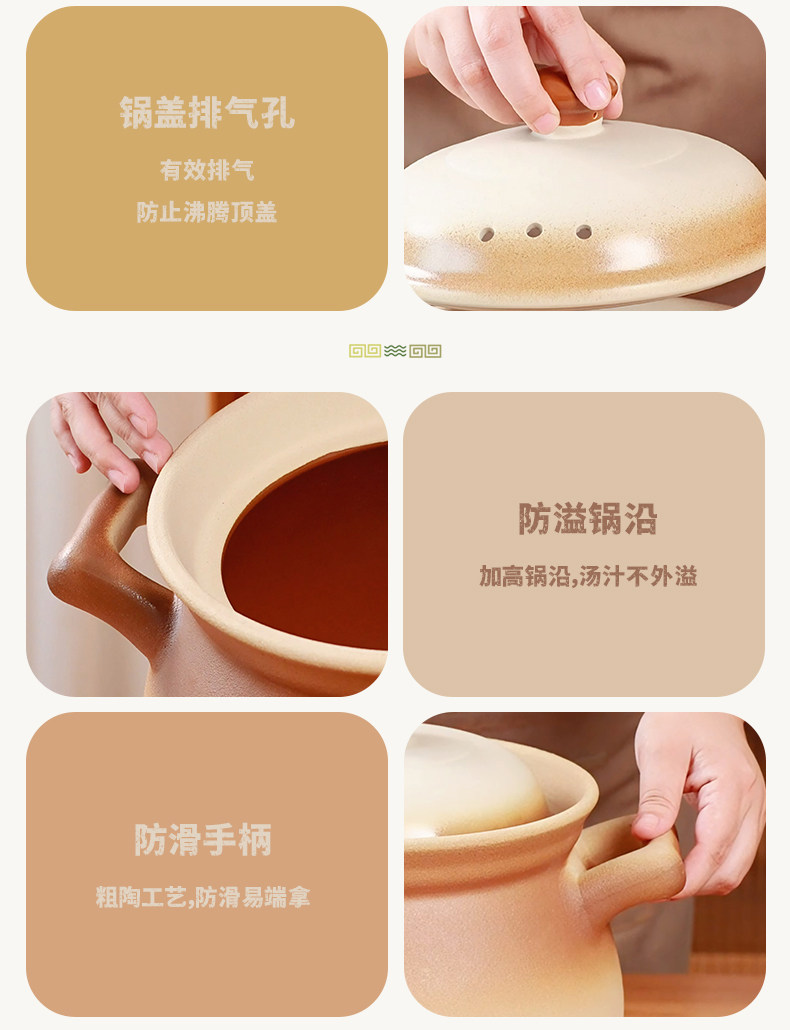 锅盖排气孔

有效排气
防止沸腾顶盖

防溢锅沿

加高锅沿,汤汁不外溢

防滑手柄

粗陶工艺,防滑易端拿