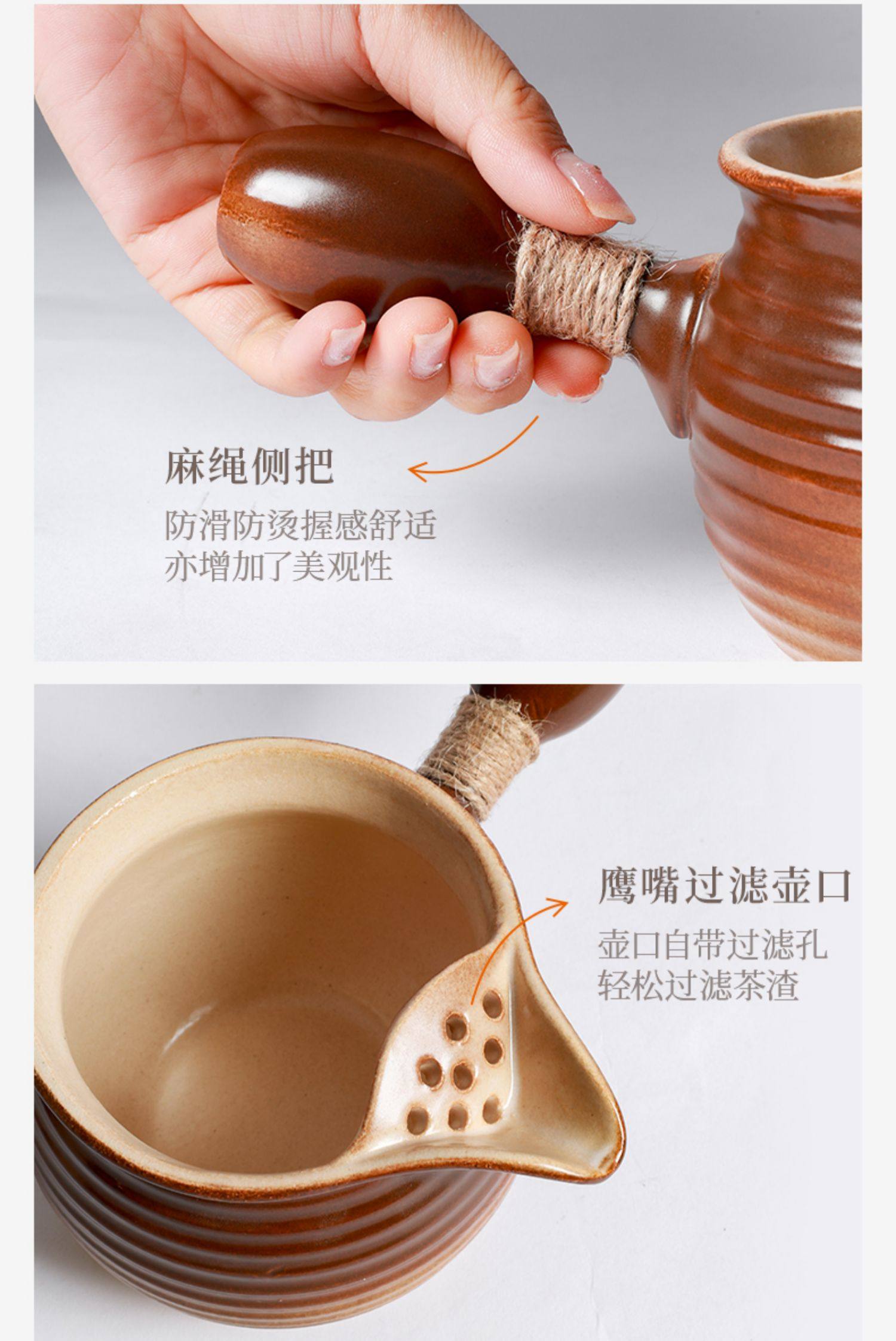 麻绳侧把

防滑防烫握感舒适
亦增加了美观性

鹰嘴过滤壶口

壶口自带过滤孔
轻松过滤茶渣