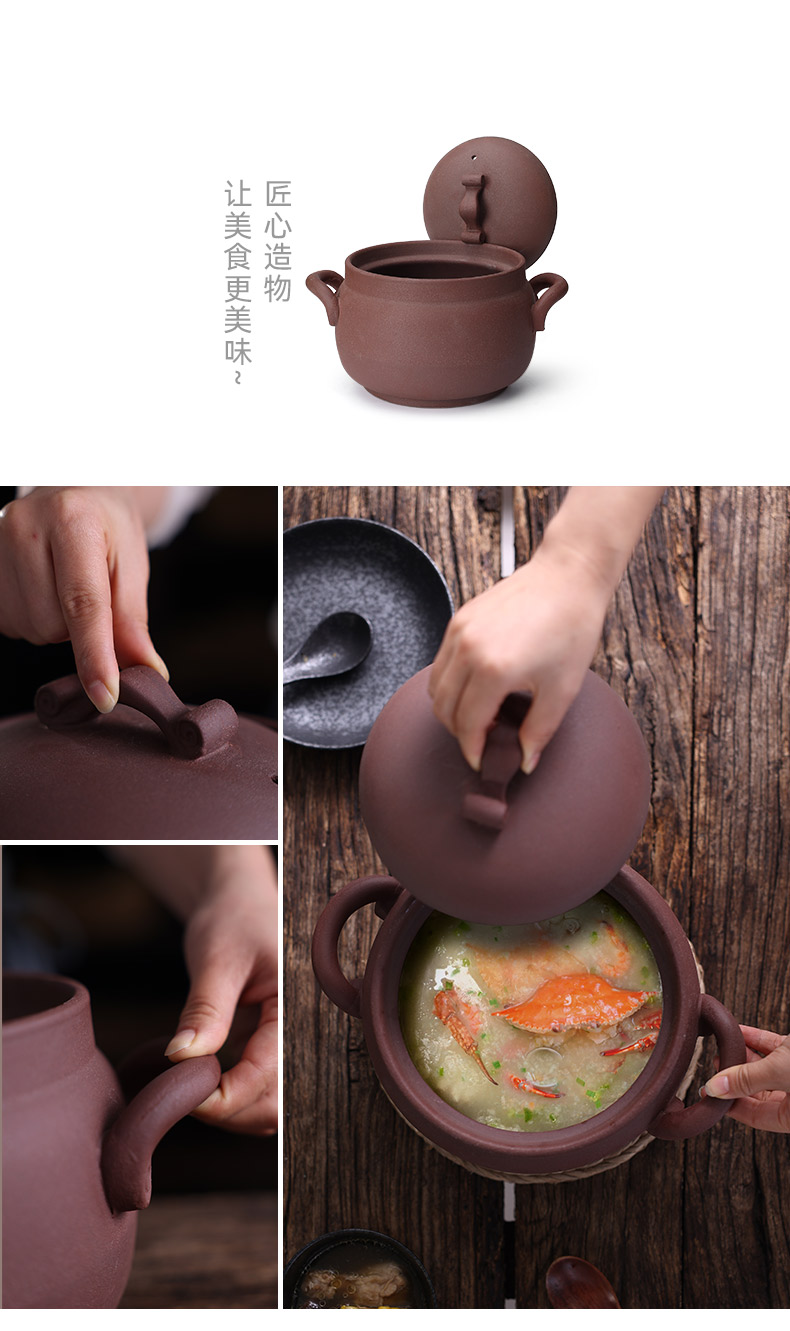 匠心造物

让美食更美味~