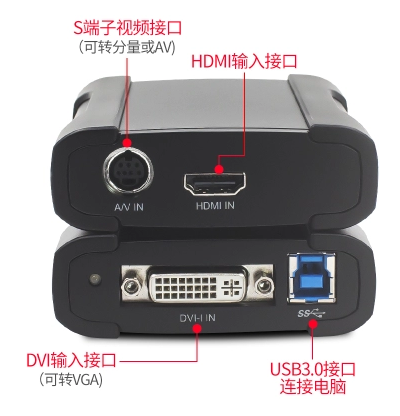 S端子视频接口
(可转分量或AV)

HDMI输入接口

A/V IN

HDMI IN

DVI-I IN

SS

DVI输入接口
(可转VGA)

USB3.0接口
连接电脑