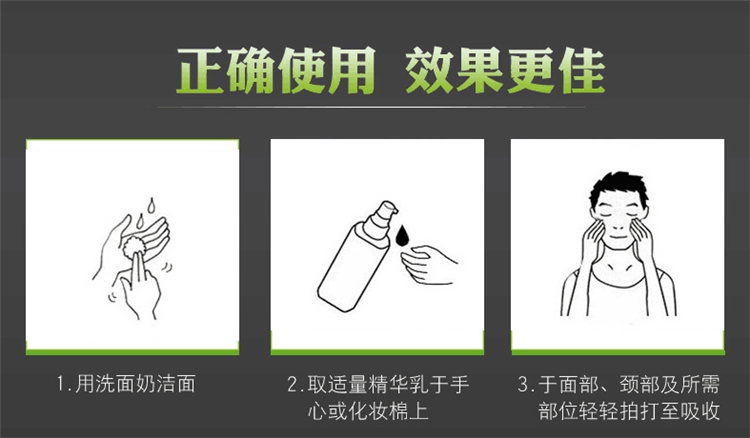 正确使用 效果更佳

1.用洗面奶洁面

2.取适量精华乳于手心或化妆棉上

3.于面部、颈部及所需部位轻轻拍打至吸收