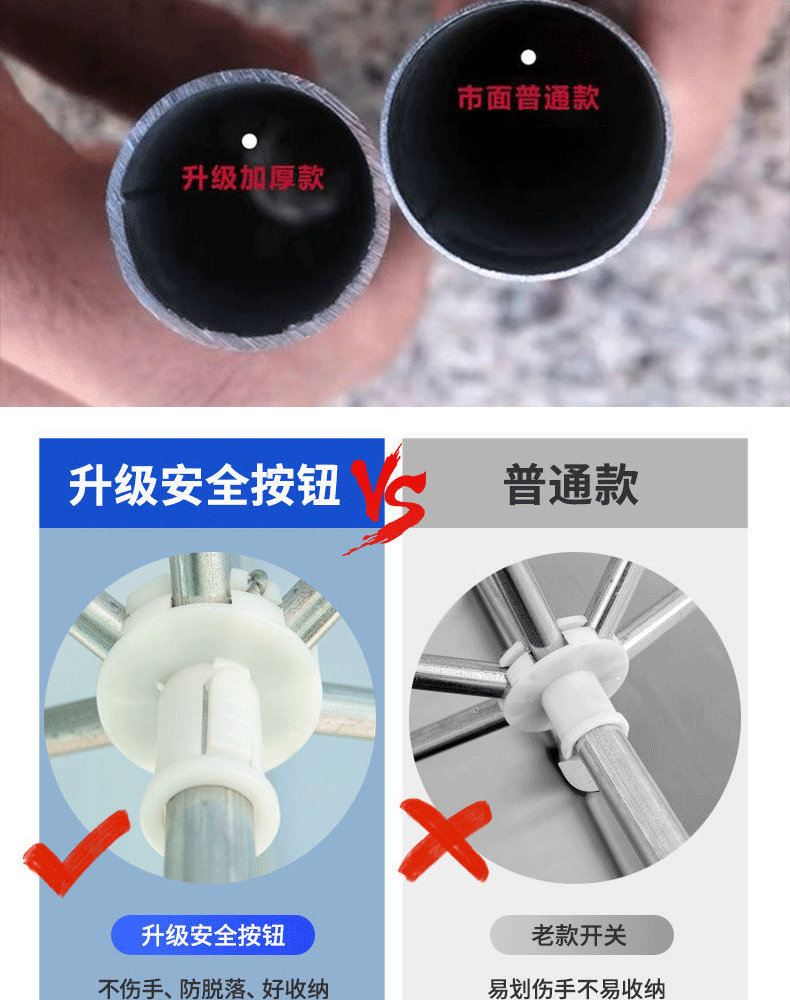 升级加厚款

市面普通款

升级安全按钮

VS

普通款

升级安全按钮

不伤手、防脱落、好收纳

老款开关

易划伤手不易收纳