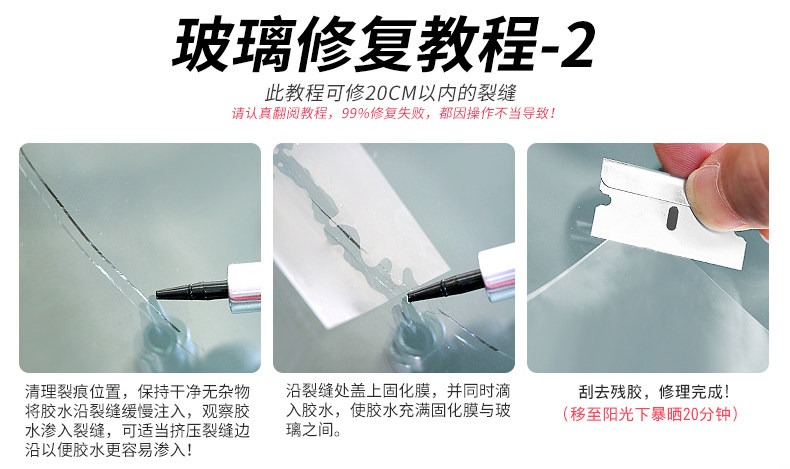 玻璃修复教程-2

此教程可修20CM以内的裂缝

请认真翻阅教程，99%修复失败，都因操作不当导致！

清理裂痕位置，保持干净无杂物将胶水沿裂缝缓慢注入，观察胶水渗入裂缝，可适当挤压裂缝边沿以便胶水更容易渗入！

沿裂缝处盖上固化膜，并同时滴入胶水，使胶水充满固化膜与玻璃之间。

刮去残胶，修理完成！

（移至阳光下暴晒20分钟）