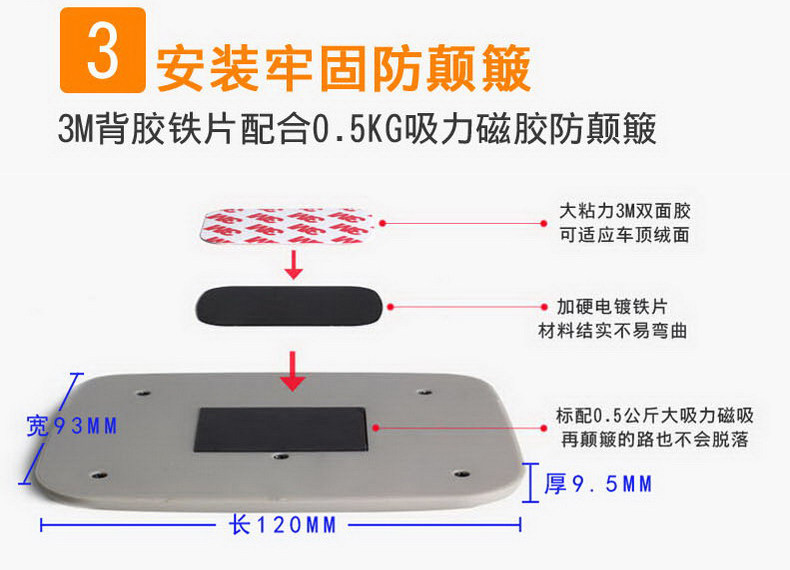 3 安装牢固防颠簸

3M背胶铁片配合0.5KG吸力磁胶防颠簸

大粘力3M双面胶
可适应车顶绒面

加硬电镀铁片
材料结实不易弯曲

标配0.5公斤大吸力磁吸
再颠簸的路也不会脱落

宽93MM

厚9.5MM

长120MM