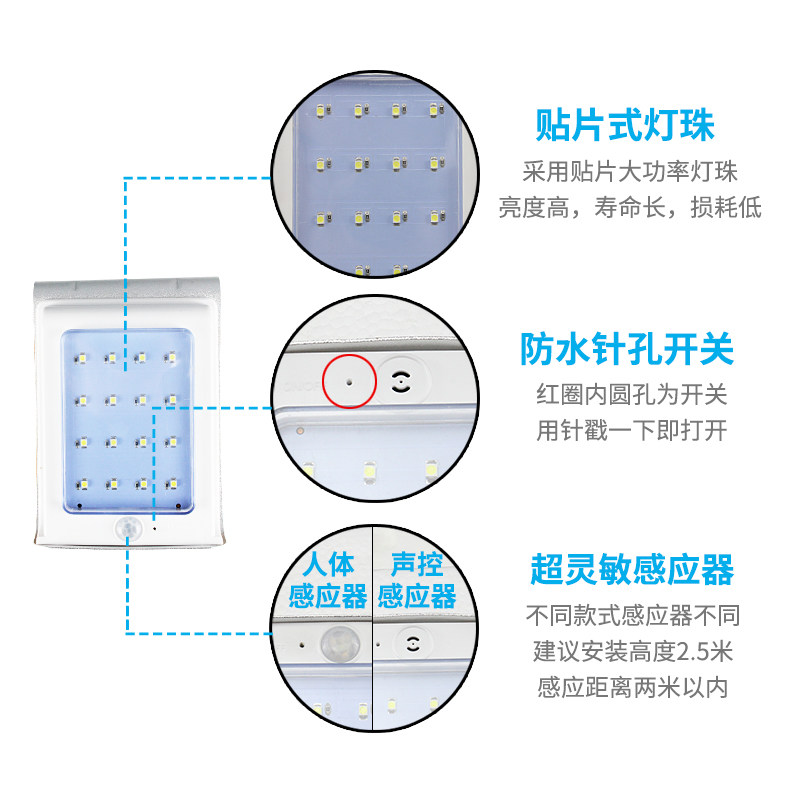 贴片式灯珠
采用贴片大功率灯珠
亮度高，寿命长，损耗低

防水针孔开关
红圈内圆孔为开关
用针戳一下即打开

人体感应器
声控感应器

超灵敏感应器
不同款式感应器不同
建议安装高度2.5米
感应距离两米以内