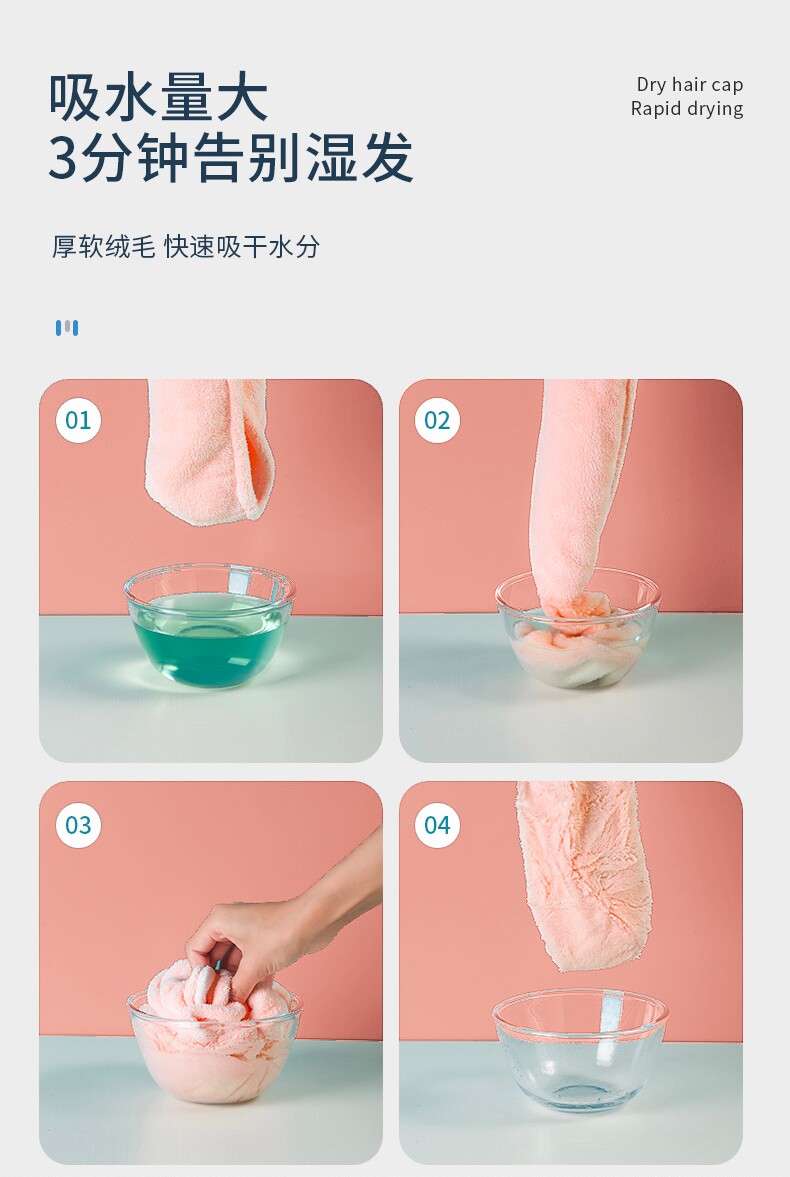 吸水量大
3分钟告别湿发

Dry hair cap
Rapid drying

厚软绒毛 快速吸干水分

01

02

03

04