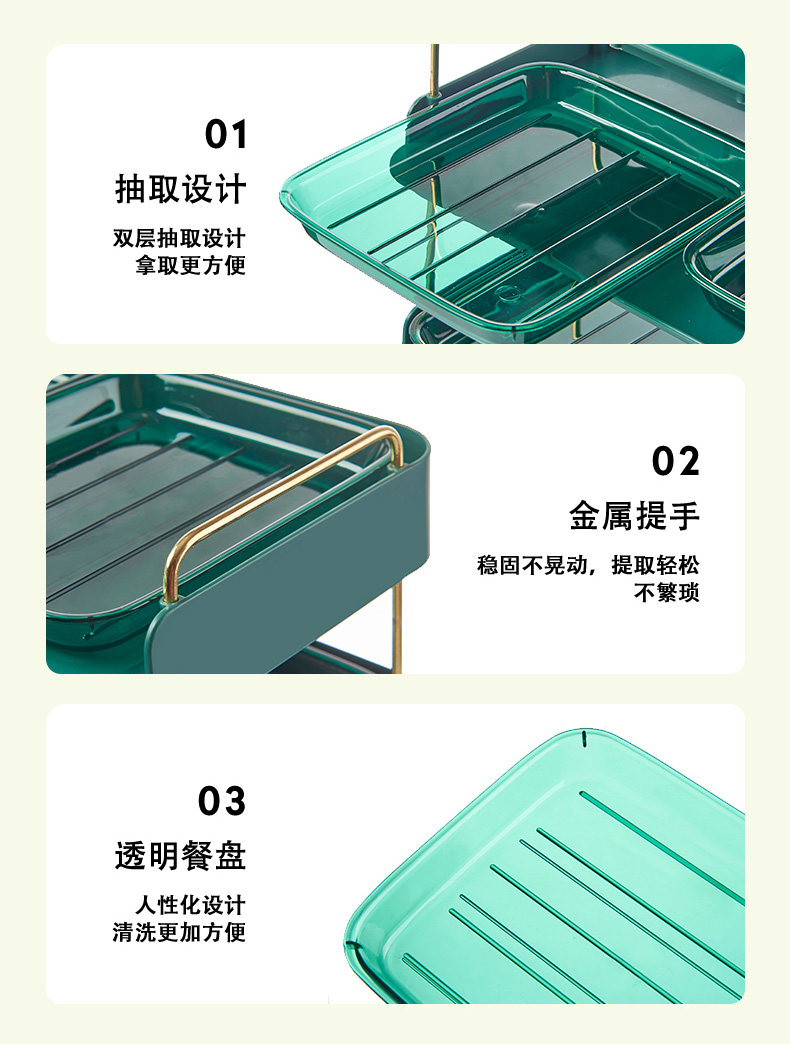 01

抽取设计

双层抽取设计
拿取更方便

02

金属提手

稳固不晃动，提取轻松
不繁琐

03

透明餐盘

人性化设计
清洗更加方便