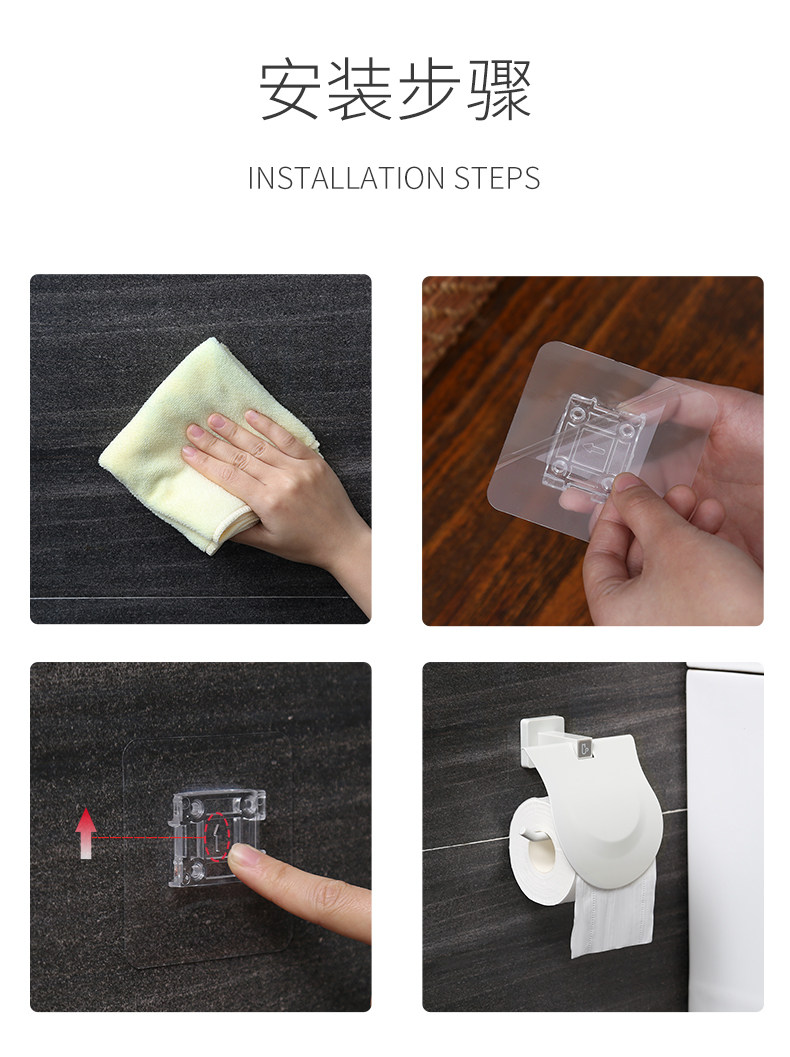 安装步骤

INSTALLATION STEPS