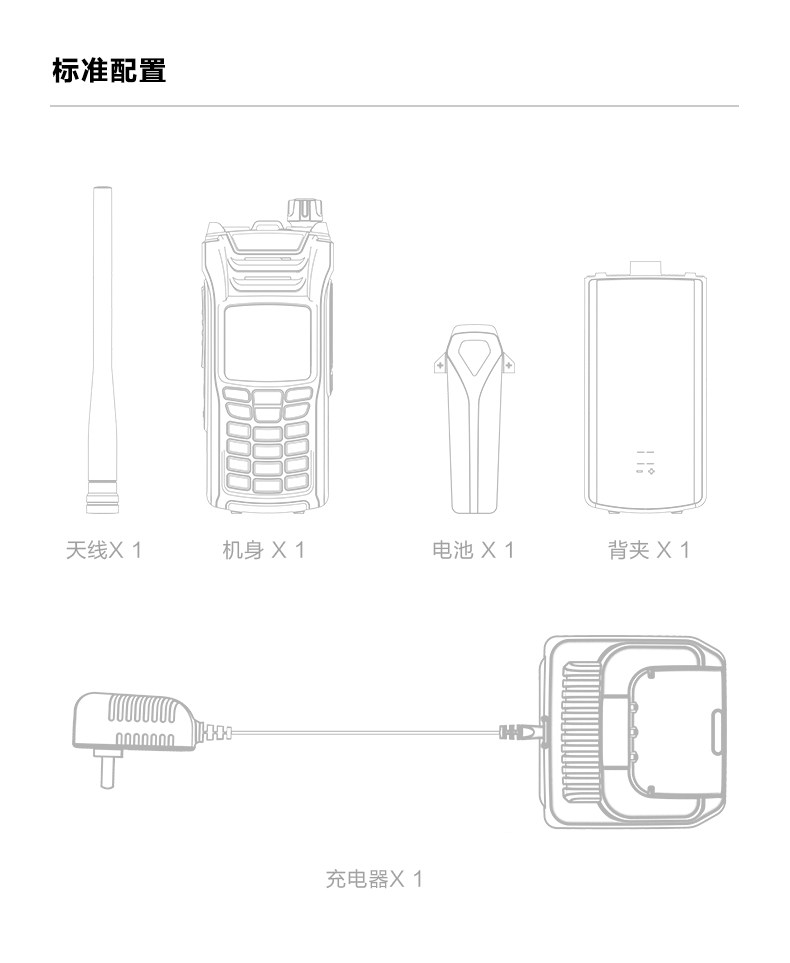 标准配置

天线X 1

机身 X 1

电池 X 1

背夹 X 1

充电器X 1