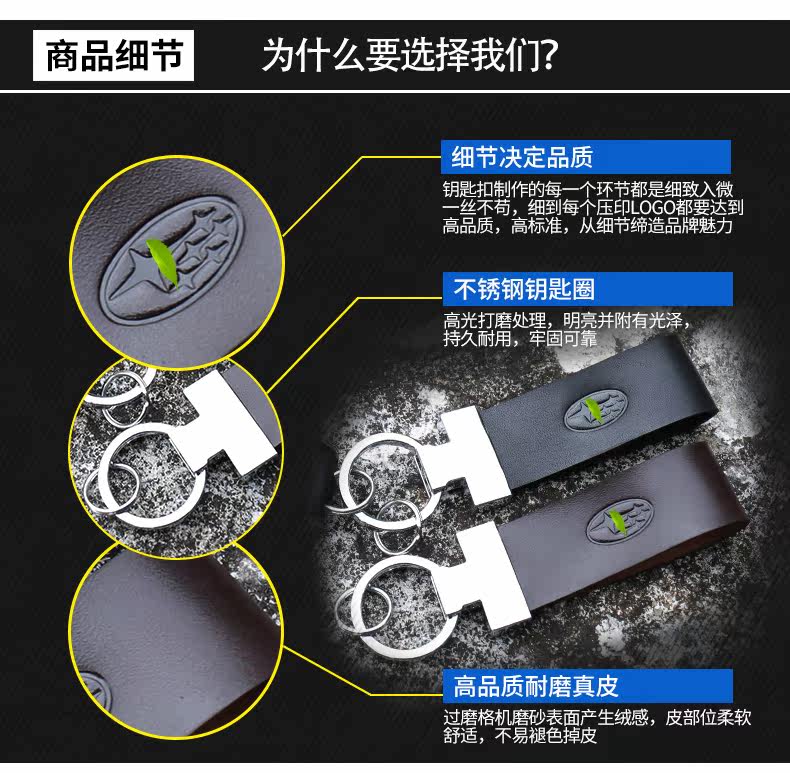 商品细节

为什么要选择我们?

细节决定品质

钥匙扣制作的每一个环节都是细致入微一丝不苟，细到每个压印LOGO都要达到高品质，高标准，从细节缔造品牌魅力

不锈钢钥匙圈

高光打磨处理，明亮并附有光泽，持久耐用，牢固可靠

高品质耐磨真皮

过磨格机磨砂表面产生绒感，皮部位柔软舒适，不易褪色掉皮