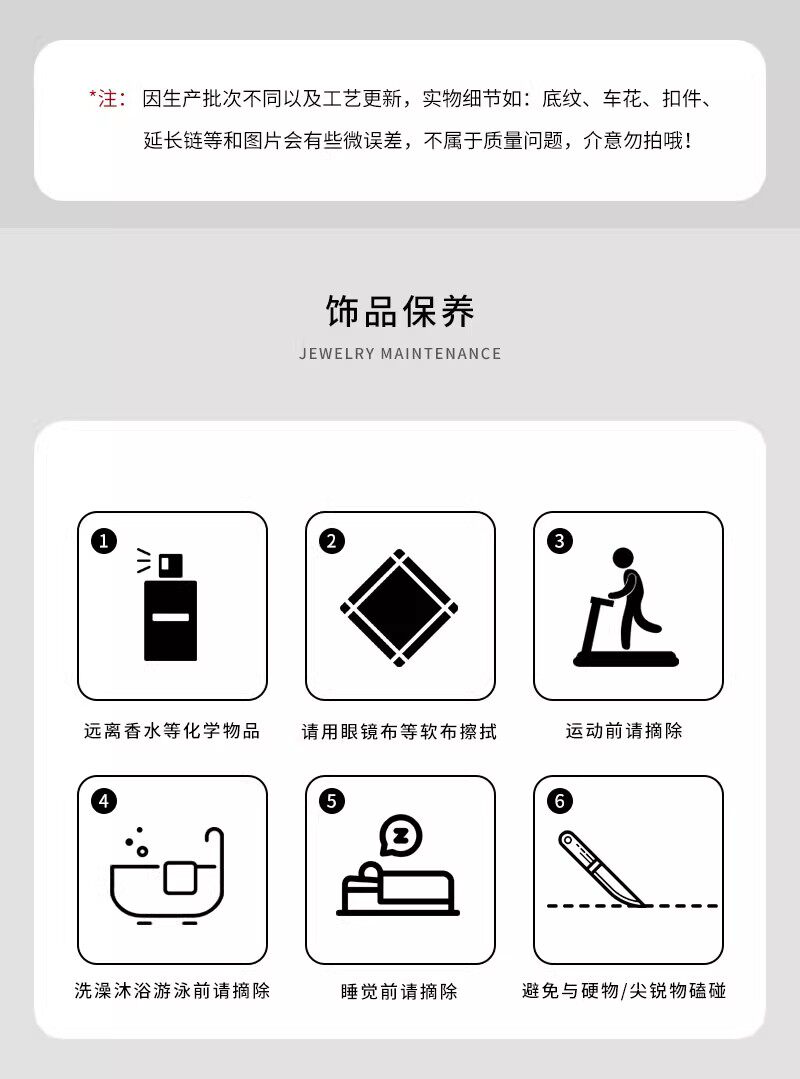 *注：因生产批次不同以及工艺更新，实物细节如：底纹、车花、扣件、延长链等和图片会有些微误差，不属于质量问题，介意勿拍哦！

饰品保养

JEWELRY MAINTENANCE

1
远离香水等化学物品

2
请用眼镜布等软布擦拭

3
运动前请摘除

4
洗澡沐浴游泳前请摘除

5
睡觉前请摘除

6
避免与硬物/尖锐物磕碰