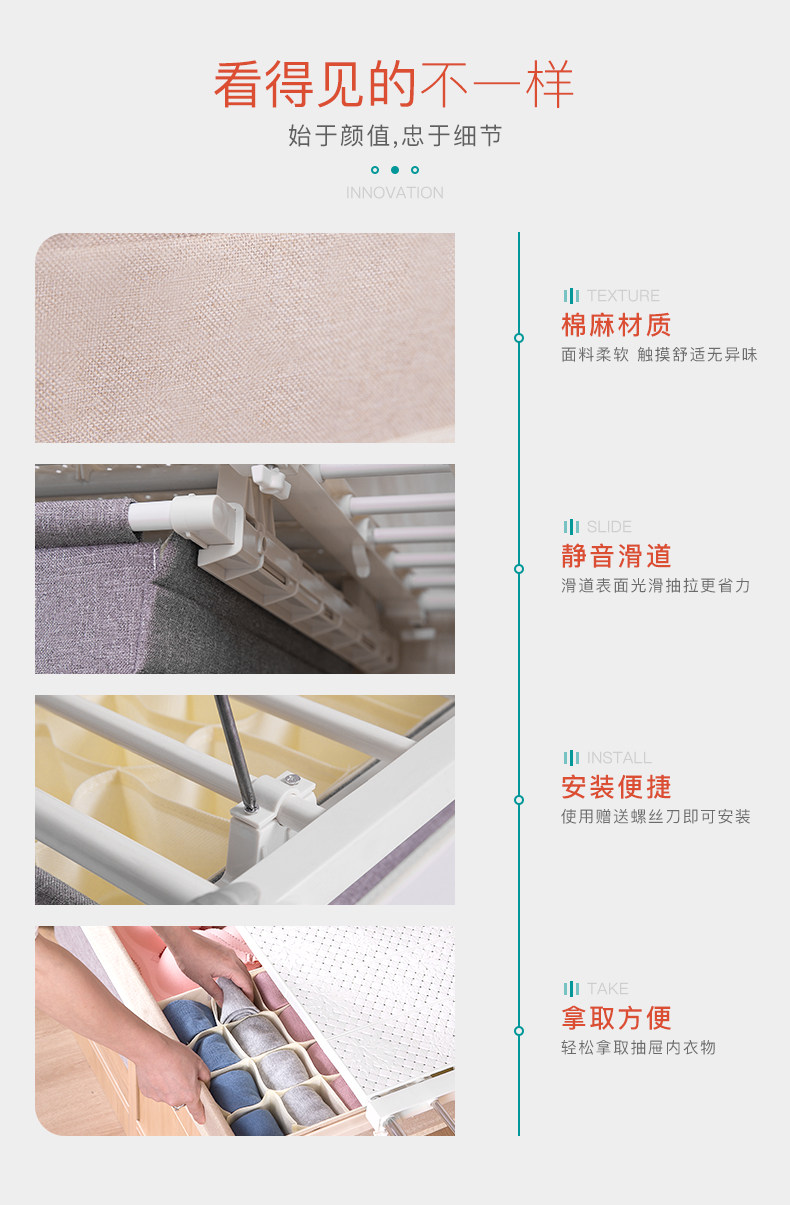 看得见的不一样

始于颜值,忠于细节

INNOVATION

TEXTURE
棉麻材质
面料柔软 触摸舒适无异味

SLIDE
静音滑道
滑道表面光滑抽拉更省力

INSTALL
安装便捷
使用赠送螺丝刀即可安装

TAKE
拿取方便
轻松拿取抽屉内衣物