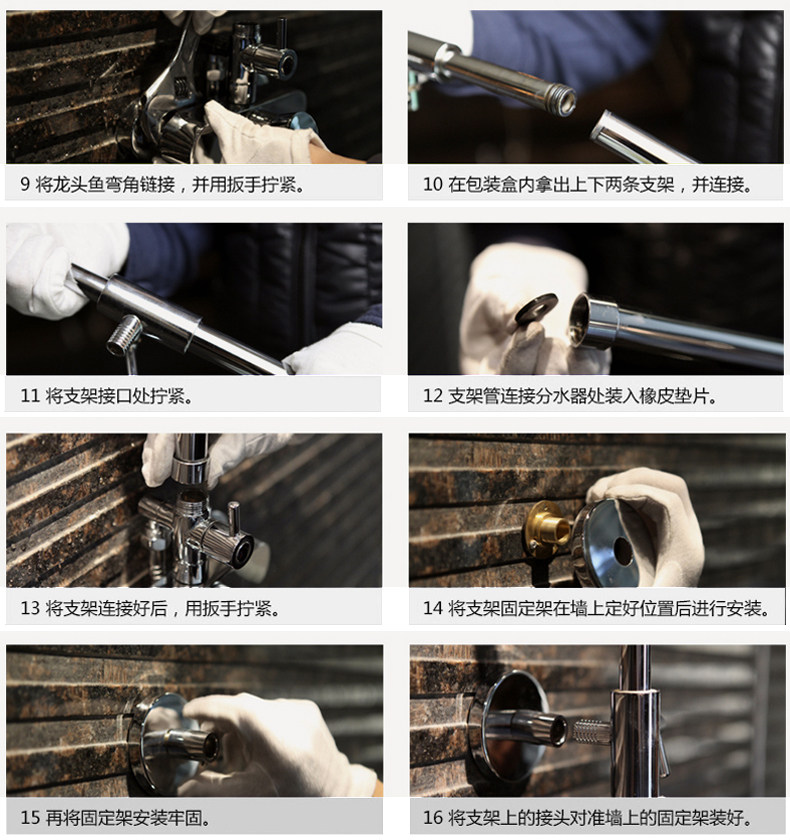 9 将龙头鱼弯角链接，并用扳手拧紧。

10 在包装盒内拿出上下两条支架，并连接。

11 将支架接口处拧紧。

12 支架管连接分水器处装入橡皮垫片。

13 将支架连接好后，用扳手拧紧。

14 将支架固定架在墙上定好位置后进行安装。

15 再将固定架安装牢固。

16 将支架上的接头对准墙上的固定架装好。