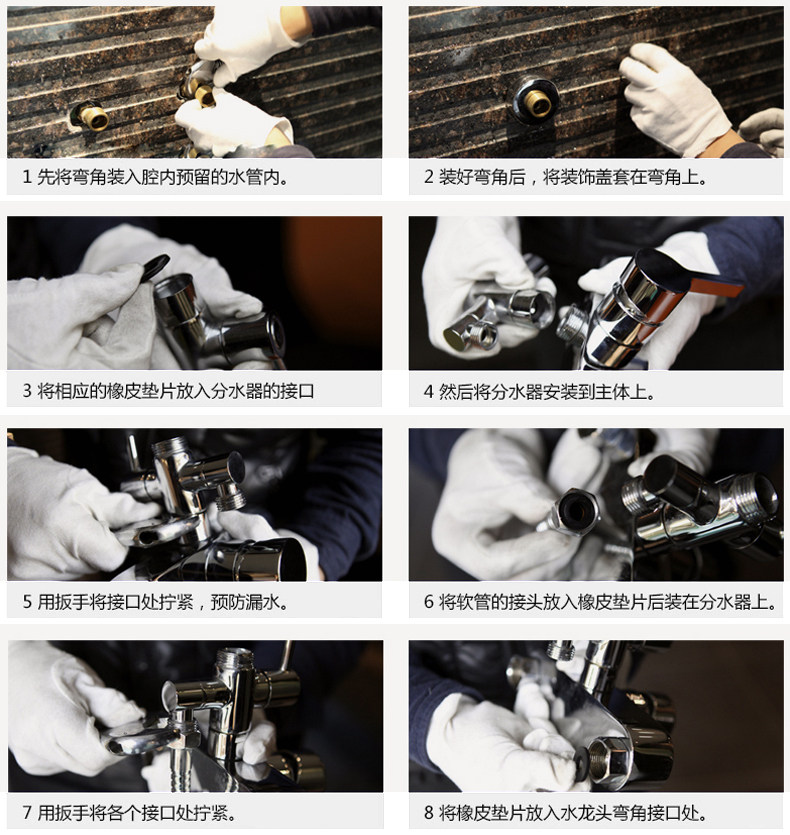 1 先将弯角装入腔内预留的水管内。

2 装好弯角后，将装饰盖套在弯角上。

3 将相应的橡皮垫片放入分水器的接口

4 然后将分水器安装到主体上。

5 用扳手将接口处拧紧，预防漏水。

6 将软管的接头放入橡皮垫片后装在分水器上。

7 用扳手将各个接口处拧紧。

8 将橡皮垫片放入水龙头弯角接口处。