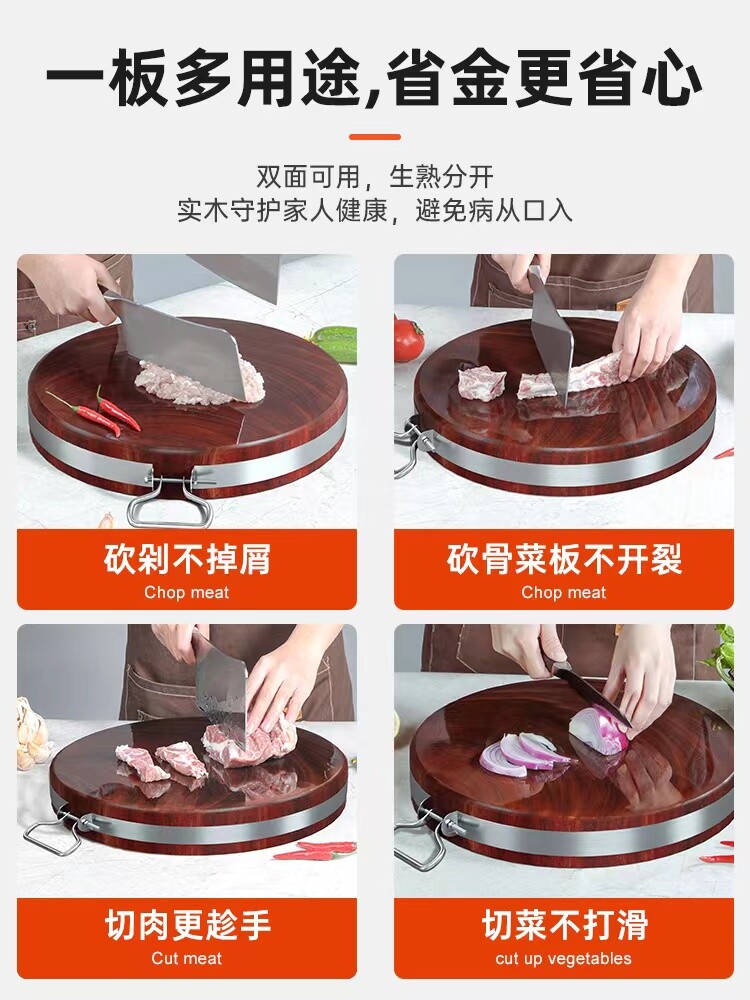 一板多用途,省金更省心

双面可用，生熟分开
实木守护家人健康，避免病从口入

砍剁不掉屑
Chop meat

砍骨菜板不开裂
Chop meat

切肉更趁手
Cut meat

切菜不打滑
cut up vegetables