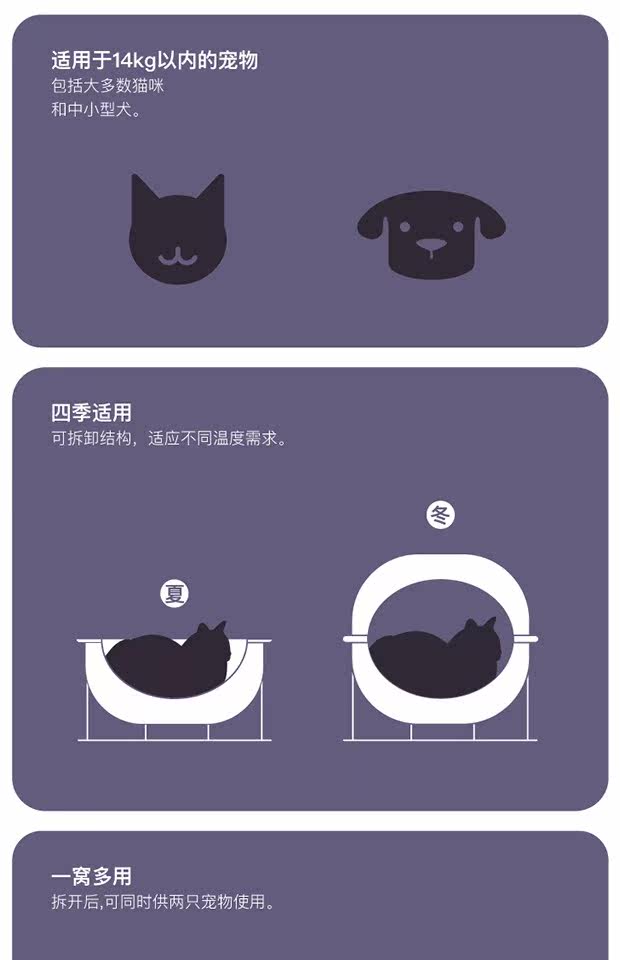 适用于14kg以内的宠物
包括大多数猫咪
和中小型犬。

四季适用
可拆卸结构，适应不同温度需求。

夏

冬

一窝多用
拆开后,可同时供两只宠物使用。